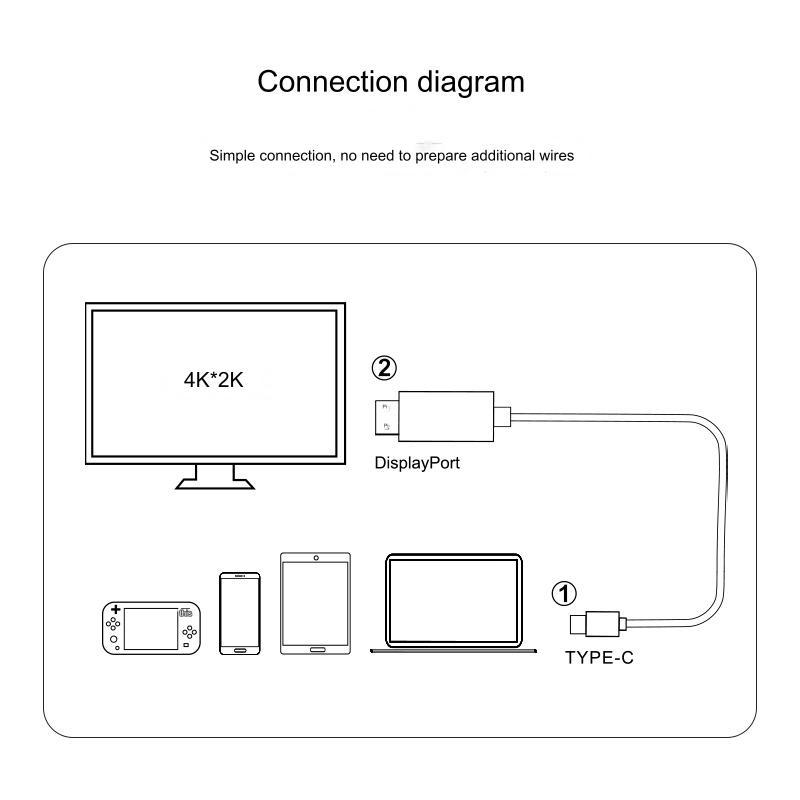 Connection diagram

Simple connection, no need to prepare additional wires

4K*2K

②

DisplayPort

①

TYPE-C