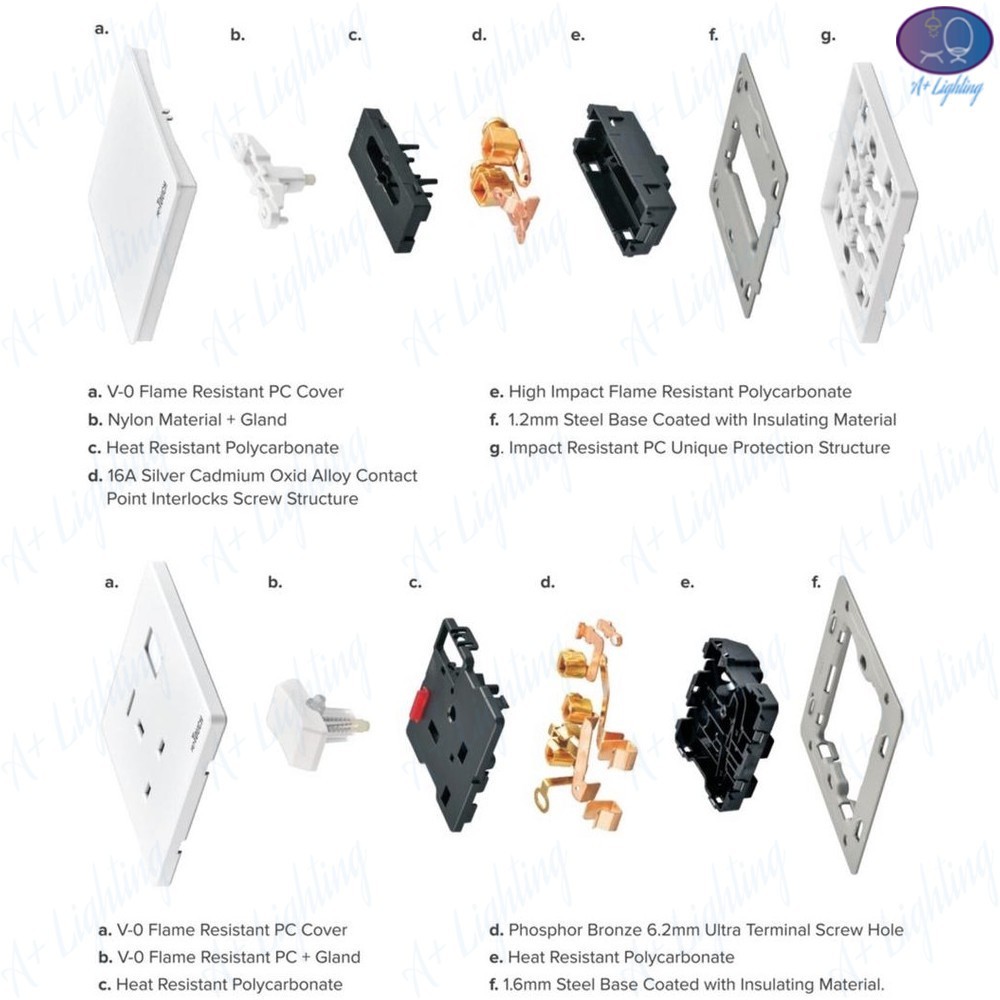 a. b. c. d. e. f. g.

A+ Lighting

a. V-0 Flame Resistant PC Cover
b. Nylon Material + Gland
c. Heat Resistant Polycarbonate
d. 16A Silver Cadmium Oxid Alloy Contact Point Interlocks Screw Structure

e. High Impact Flame Resistant Polycarbonate
f. 1.2mm Steel Base Coated with Insulating Material
g. Impact Resistant PC Unique Protection Structure

a. b. c. d. e. f.

a. V-0 Flame Resistant PC Cover
b. V-0 Flame Resistant PC + Gland
c. Heat Resistant Polycarbonate

d. Phosphor Bronze 6.2mm Ultra Terminal Screw Hole
e. Heat Resistant Polycarbonate
f. 1.6mm Steel Base Coated with Insulating Material.