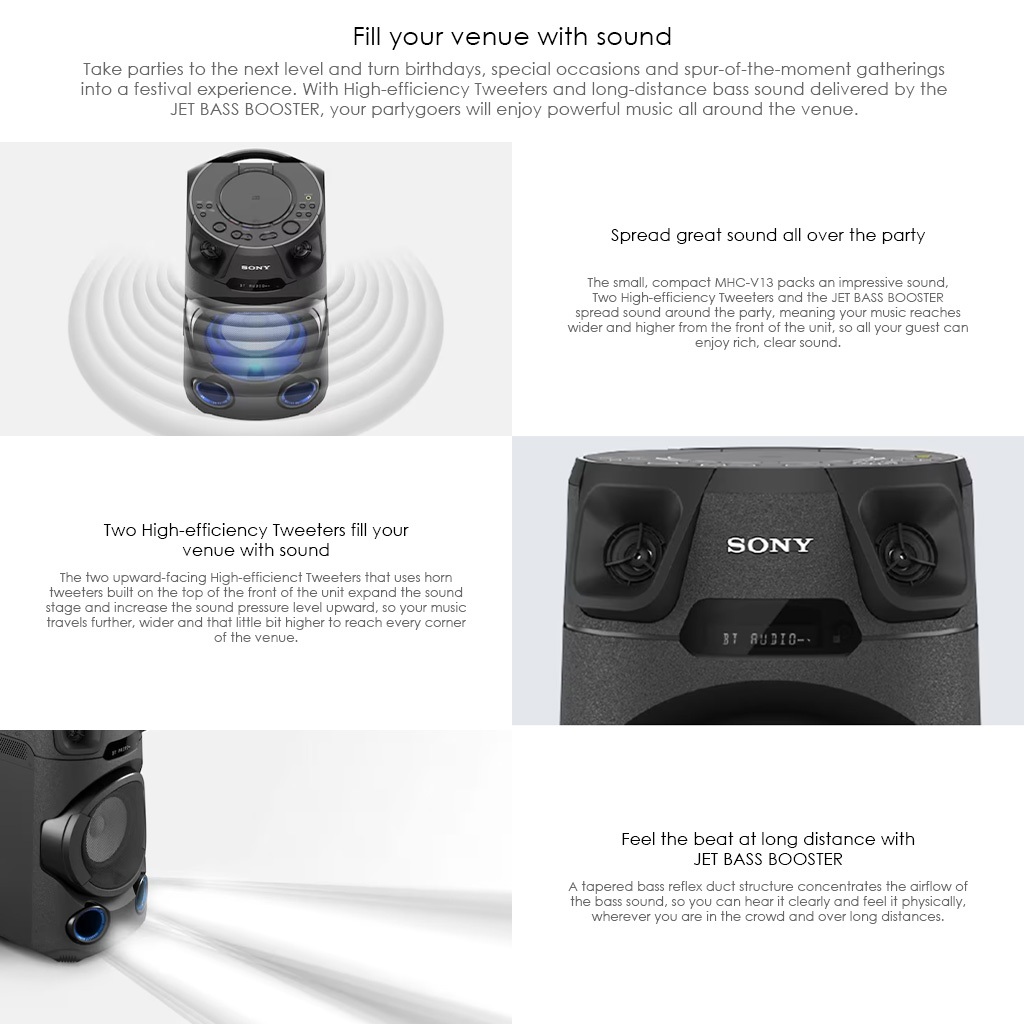 Fill your venue with sound

Take parties to the next level and turn birthdays, special occasions and spur-of-the-moment gatherings into a festival experience. With High-efficiency Tweeters and long-distance bass sound delivered by the JET BASS BOOSTER, your partygoers will enjoy powerful music all around the venue.

SONY

BT AUDIO

Spread great sound all over the party

The small, compact MHC-V13 packs an impressive sound, Two High-efficiency Tweeters and the JET BASS BOOSTER spread sound around the party, meaning your music reaches wider and higher from the front of the unit, so all your guest can enjoy rich, clear sound.

Two High-efficiency Tweeters fill your venue with sound

The two upward-facing High-efficienct Tweeters that uses horn tweeters built on the top of the front of the unit expand the sound stage and increase the sound pressure level upward, so your music travels further, wider and that little bit higher to reach every corner of the venue.

SONY

BT AUDIO-

Feel the beat at long distance with JET BASS BOOSTER

A tapered bass reflex duct structure concentrates the airflow of the bass sound, so you can hear it clearly and feel it physically, wherever you are in the crowd and over long distances.