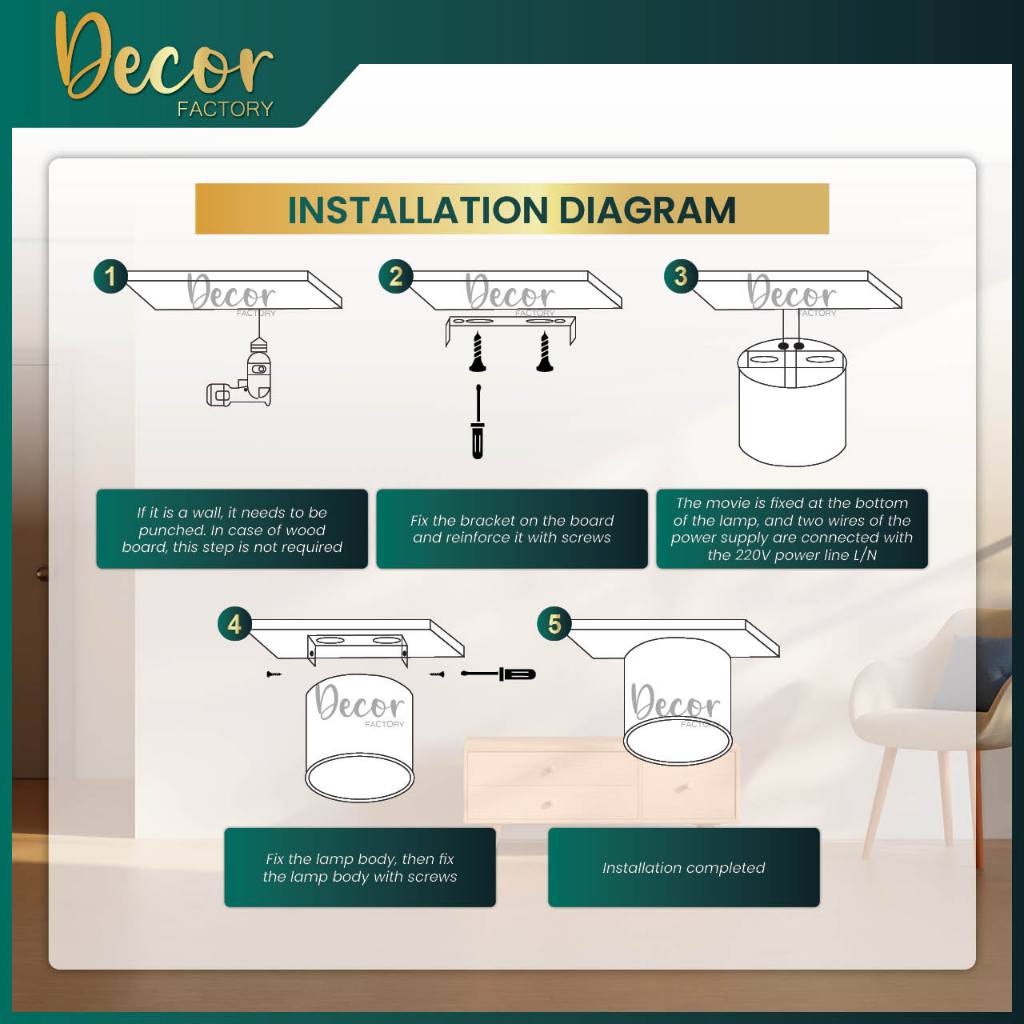 Decor
FACTORY

INSTALLATION DIAGRAM

1
Decor
FACTORY

2
Decor
FACTORY

3
Decor
FACTORY

If it is a wall, it needs to be punched. In case of wood board, this step is not required

Fix the bracket on the board and reinforce it with screws

The movie is fixed at the bottom of the lamp, and two wires of the power supply are connected with the 220V power line L/N

4
Decor
FACTORY

5
Decor
FACTORY

Fix the lamp body, then fix the lamp body with screws

Installation completed