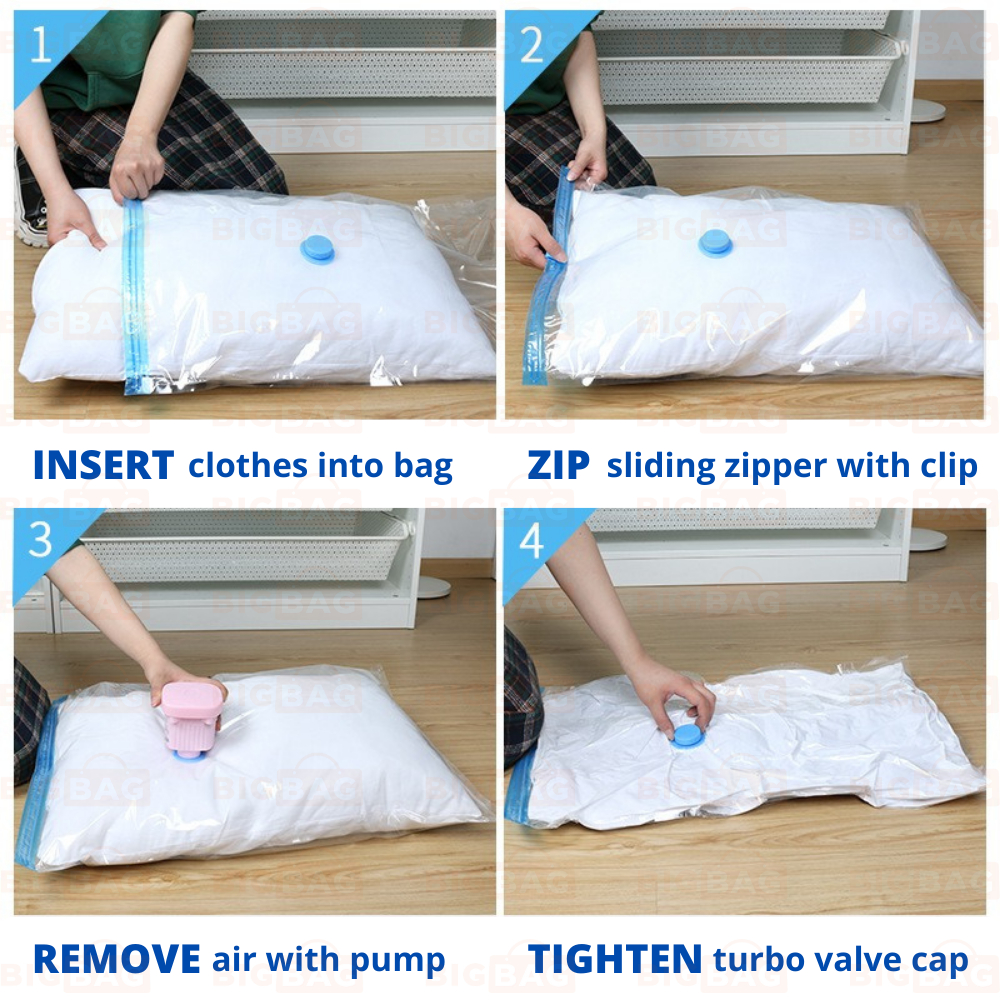 1

INSERT clothes into bag

2

ZIP sliding zipper with clip

3

REMOVE air with pump

4

TIGHTEN turbo valve cap

BIGBAG