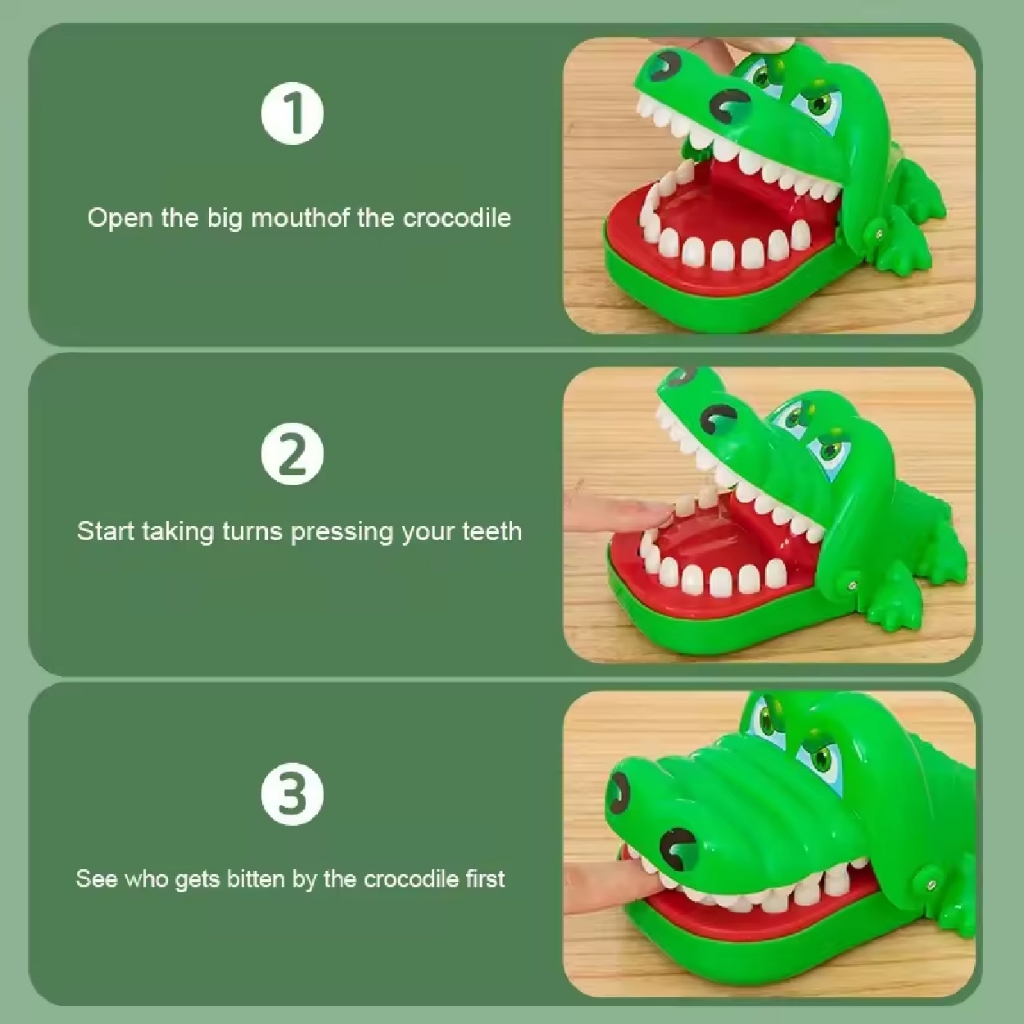 1

Open the big mouthof the crocodile

2

Start taking turns pressing your teeth

3

See who gets bitten by the crocodile first