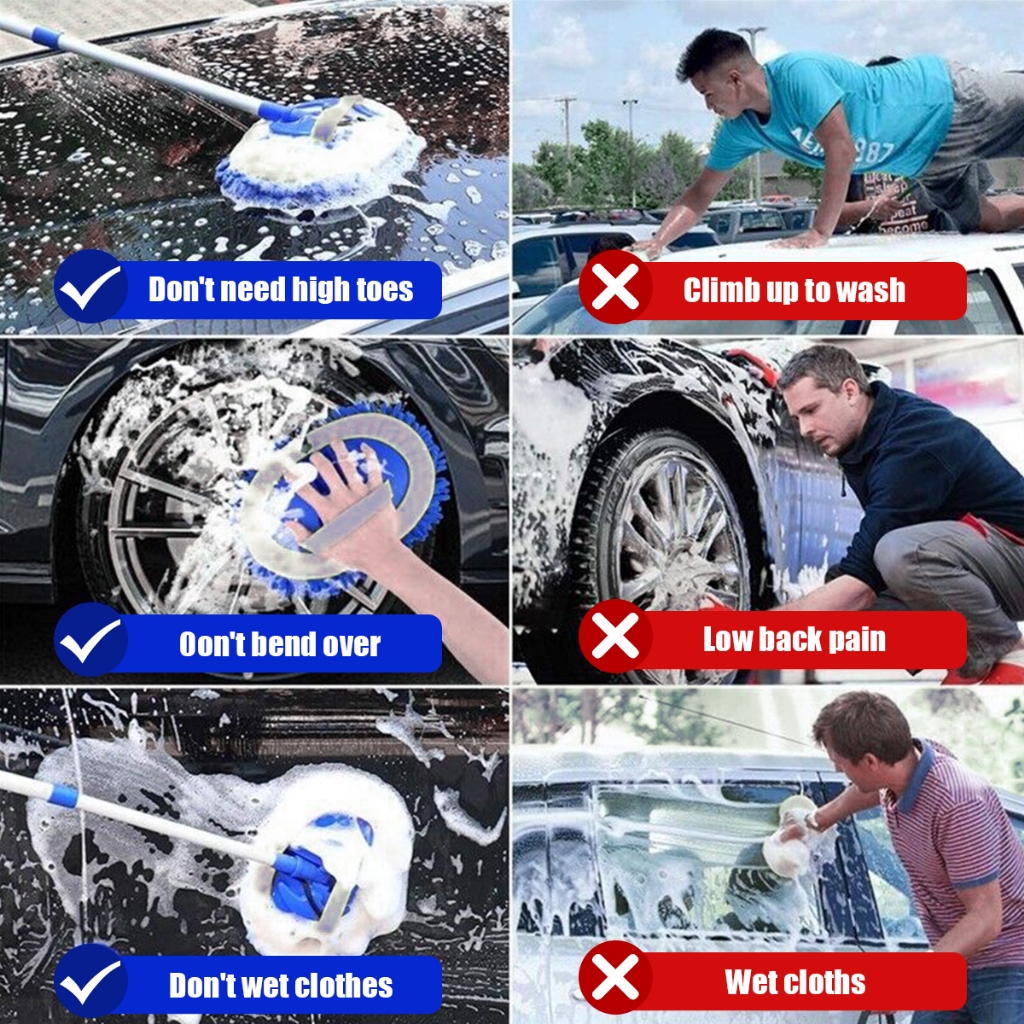 Don't need high toes

Climb up to wash

Oon't bend over

Low back pain

Don't wet clothes

Wet cloths