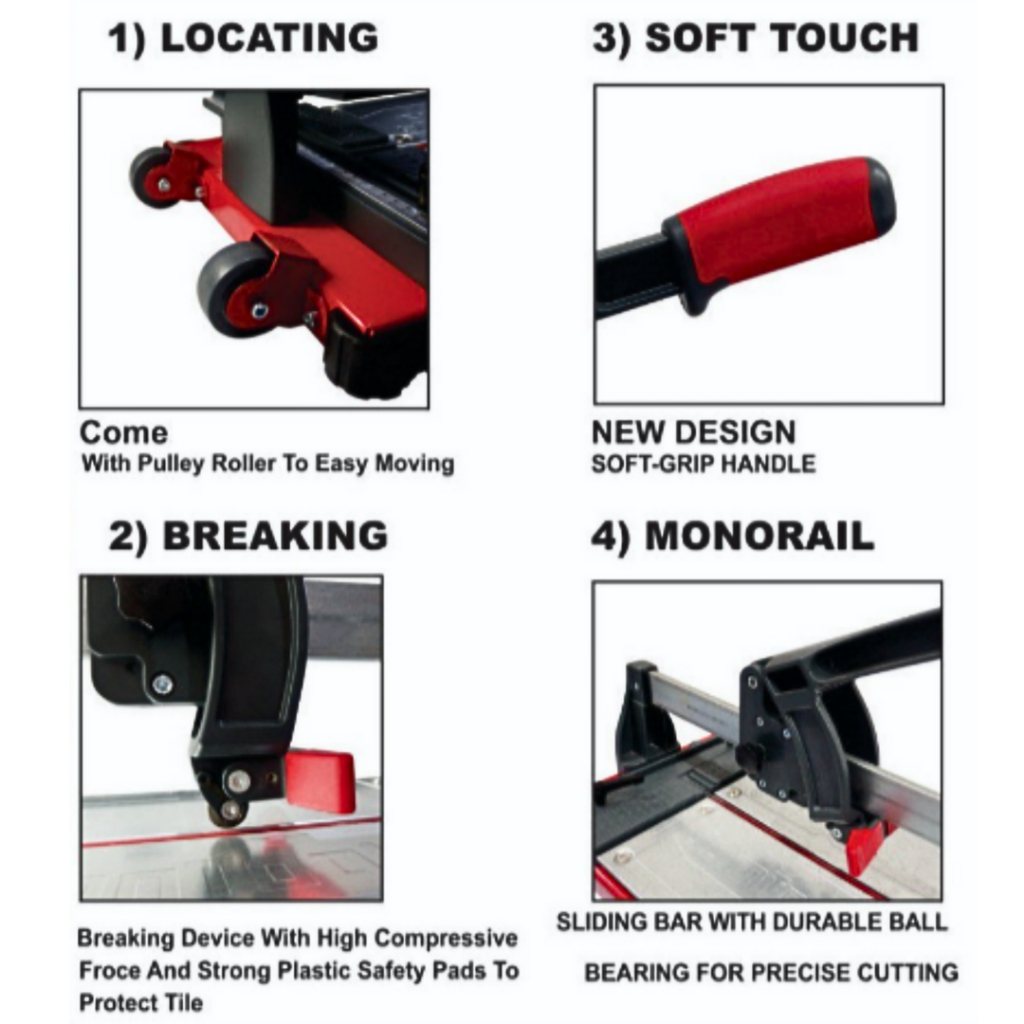 1) LOCATING

Come
With Pulley Roller To Easy Moving

2) BREAKING

Breaking Device With High Compressive Froce And Strong Plastic Safety Pads To Protect Tile

3) SOFT TOUCH

NEW DESIGN
SOFT-GRIP HANDLE

4) MONORAIL

SLIDING BAR WITH DURABLE BALL
BEARING FOR PRECISE CUTTING