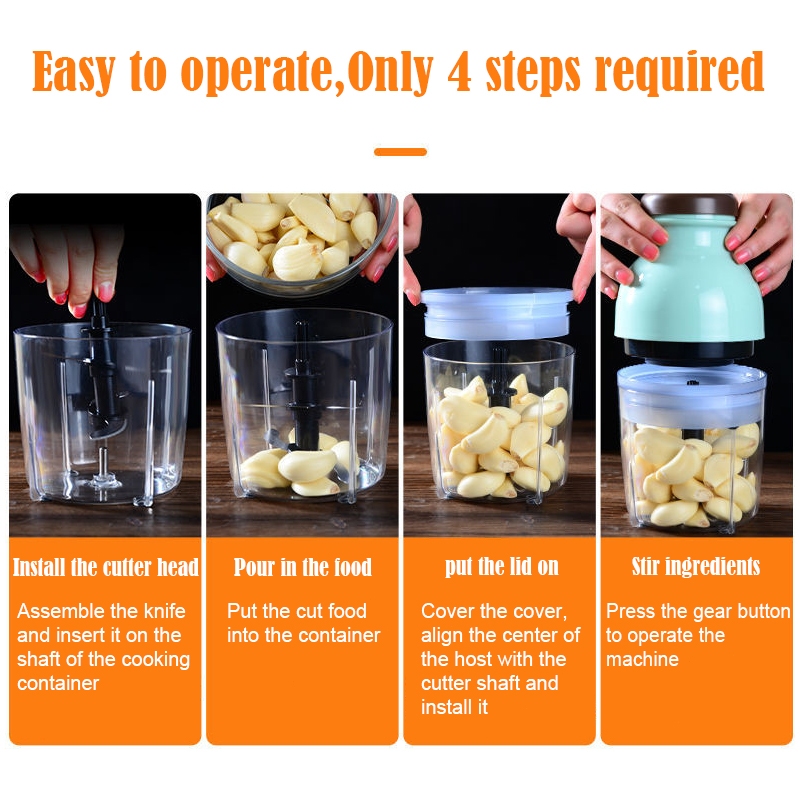 Easy to operate,Only 4 steps required

Install the cutter head

Assemble the knife and insert it on the shaft of the cooking container

Pour in the food

Put the cut food into the container

put the lid on

Cover the cover, align the center of the host with the cutter shaft and install it

Stir ingredients

Press the gear button to operate the machine