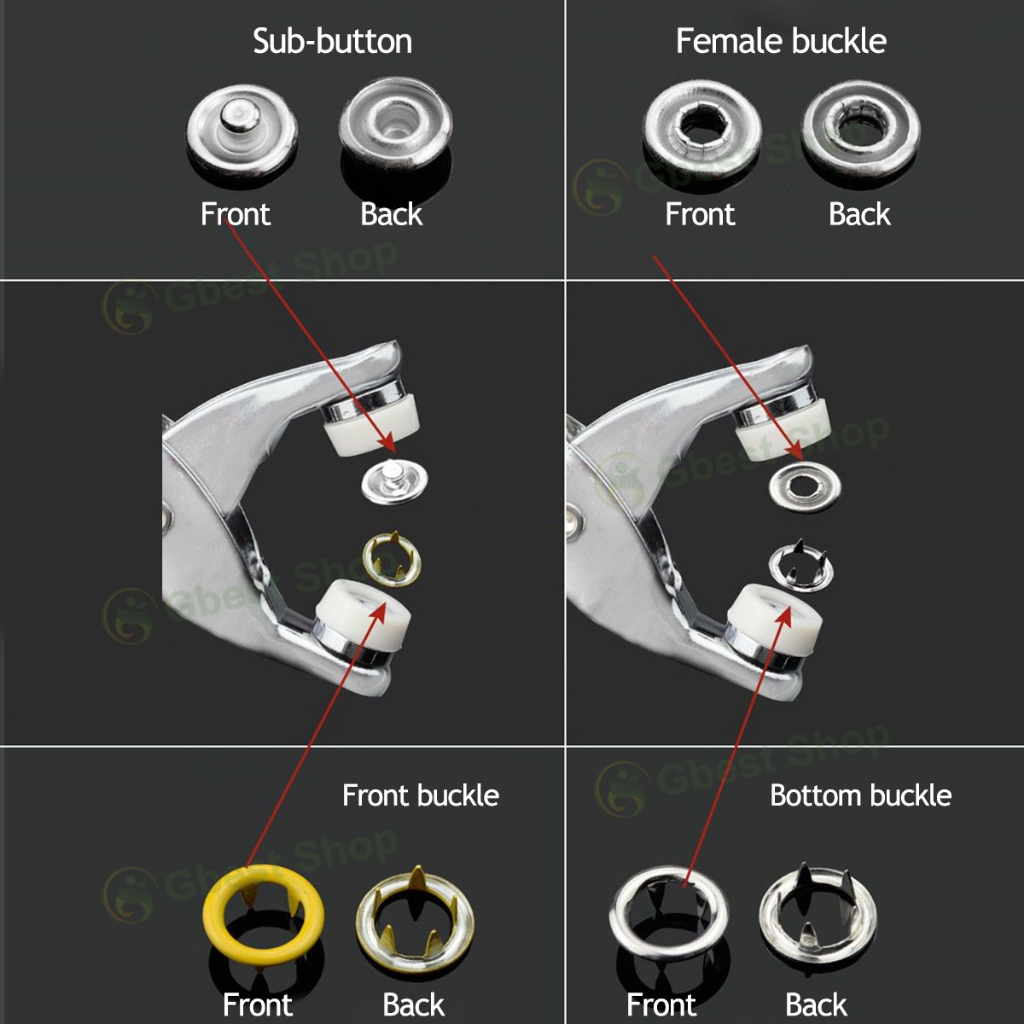 Sub-button

Front Back

Female buckle

Front Back

Gbest Shop

Front buckle

Front Back

Bottom buckle

Front Back