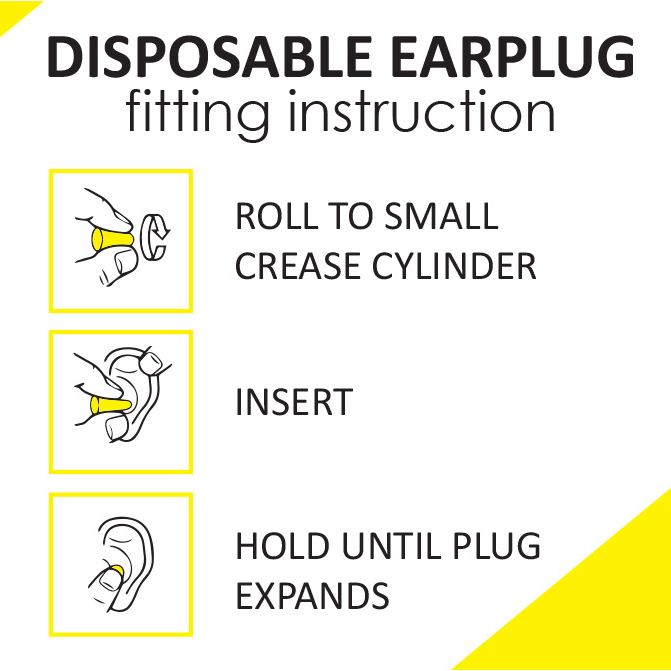 DISPOSABLE EARPLUG
fitting instruction

ROLL TO SMALL CREASE CYLINDER

INSERT

HOLD UNTIL PLUG EXPANDS