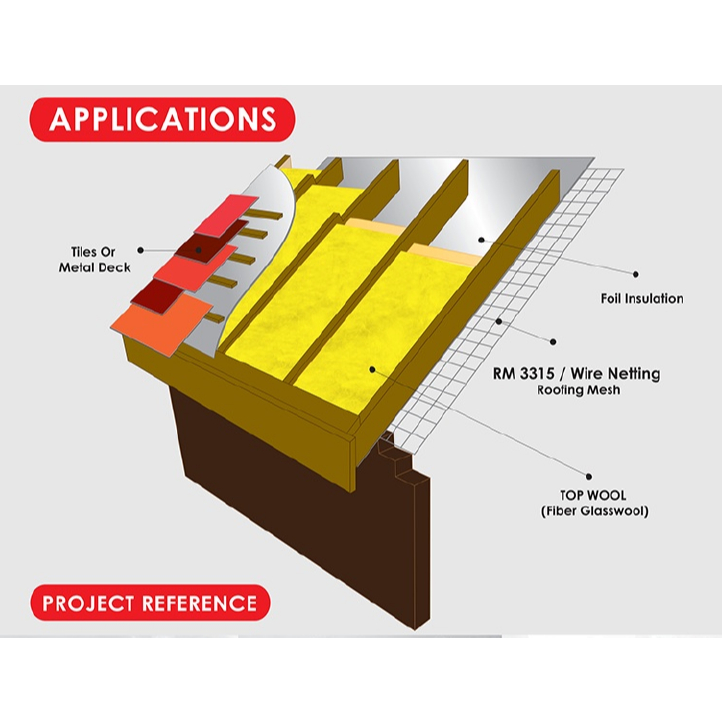 APPLICATIONS

Tiles Or
Metal Deck

Foil Insulation

RM 3315 / Wire Netting
Roofing Mesh

TOP WOOL
(Fiber Glasswool)

PROJECT REFERENCE