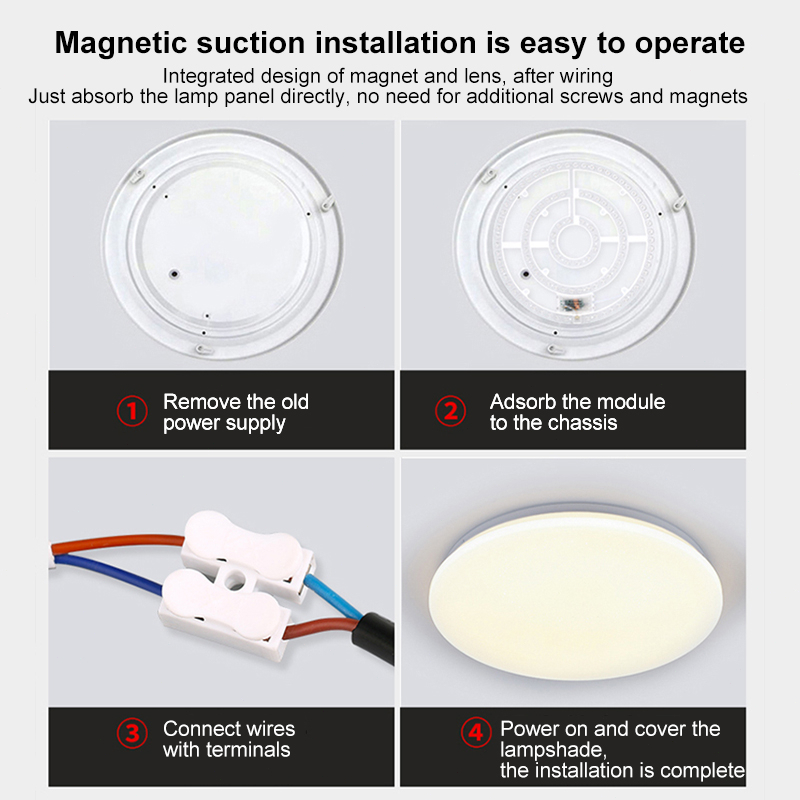 Magnetic suction installation is easy to operate

Integrated design of magnet and lens, after wiring
Just absorb the lamp panel directly, no need for additional screws and magnets

① Remove the old power supply

② Adsorb the module to the chassis

③ Connect wires with terminals

④ Power on and cover the lampshade, the installation is complete