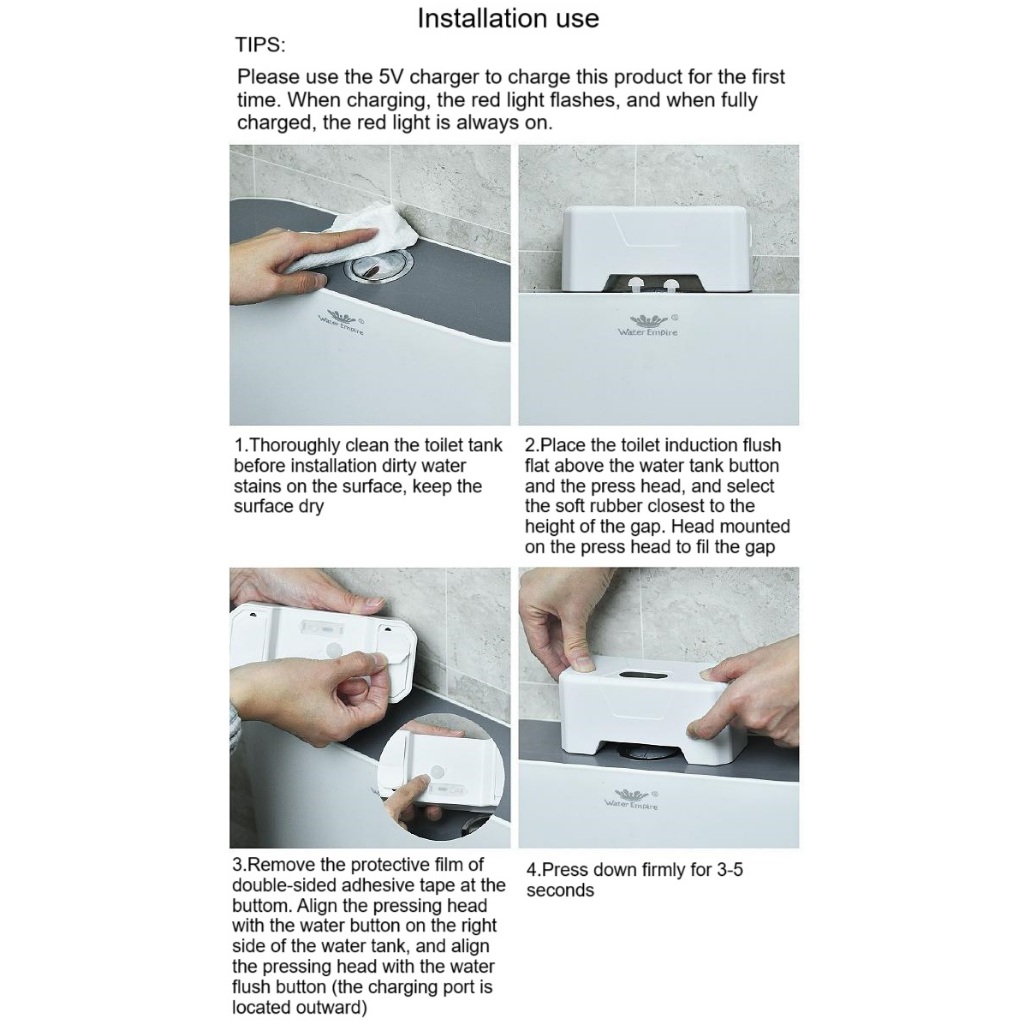 Installation use

TIPS:

Please use the 5V charger to charge this product for the first time. When charging, the red light flashes, and when fully charged, the red light is always on.

Water Empire

Water Empire

1.Thoroughly clean the toilet tank before installation dirty water stains on the surface, keep the surface dry

2.Place the toilet induction flush flat above the water tank button and the press head, and select the soft rubber closest to the height of the gap. Head mounted on the press head to fil the gap

Water Empire

3.Remove the protective film of double-sided adhesive tape at the buttom. Align the pressing head with the water button on the right side of the water tank, and align the pressing head with the water flush button (the charging port is located outward)

4.Press down firmly for 3-5 seconds