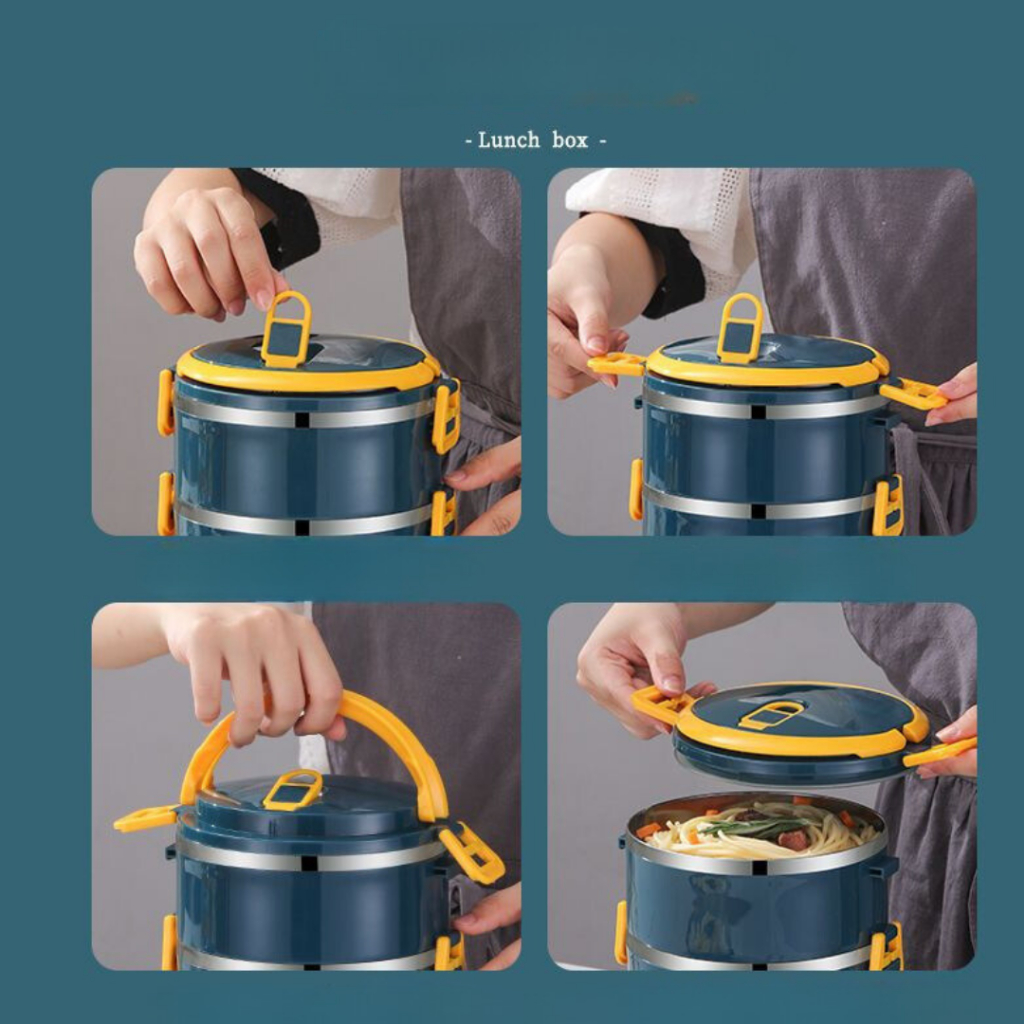 - Lunch box -