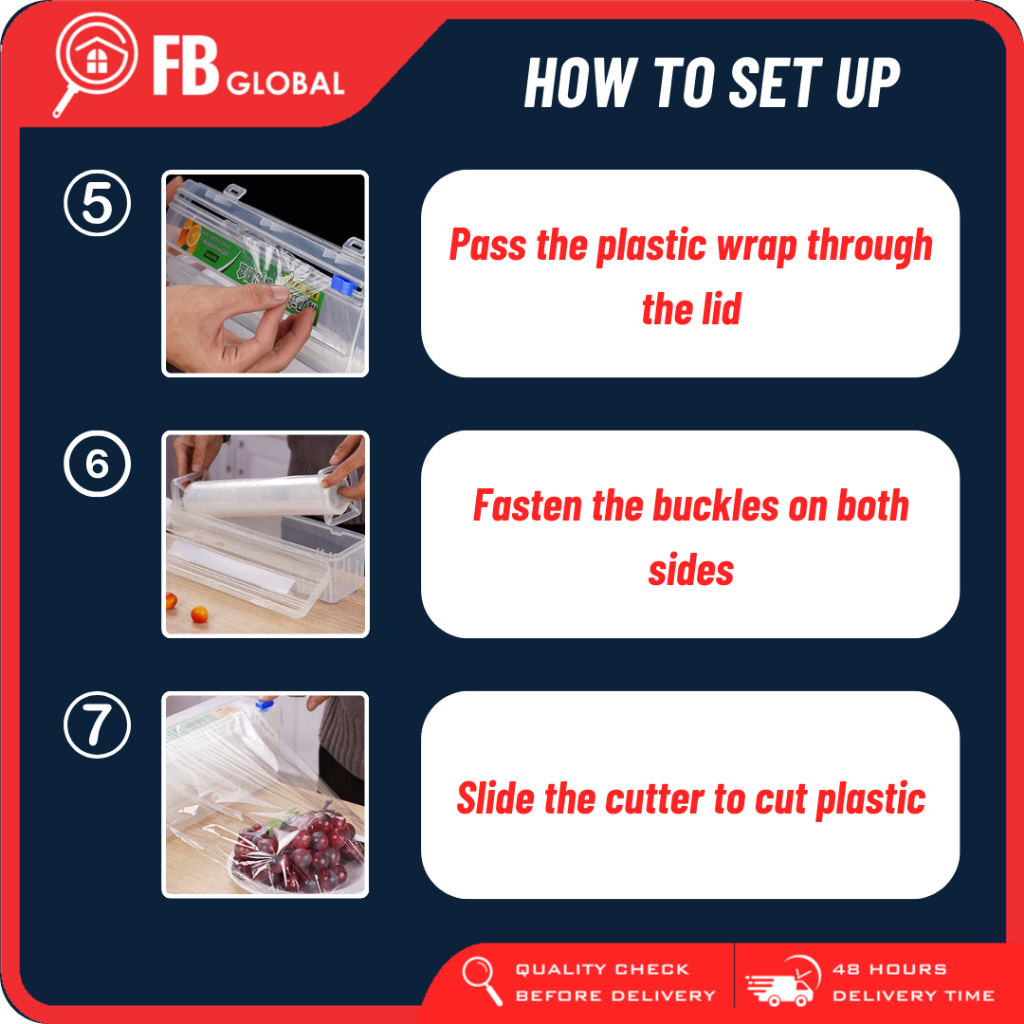 FB GLOBAL

HOW TO SET UP

⑤

Pass the plastic wrap through the lid

⑥

Fasten the buckles on both sides

⑦

Slide the cutter to cut plastic

QUALITY CHECK BEFORE DELIVERY

48 HOURS DELIVERY TIME