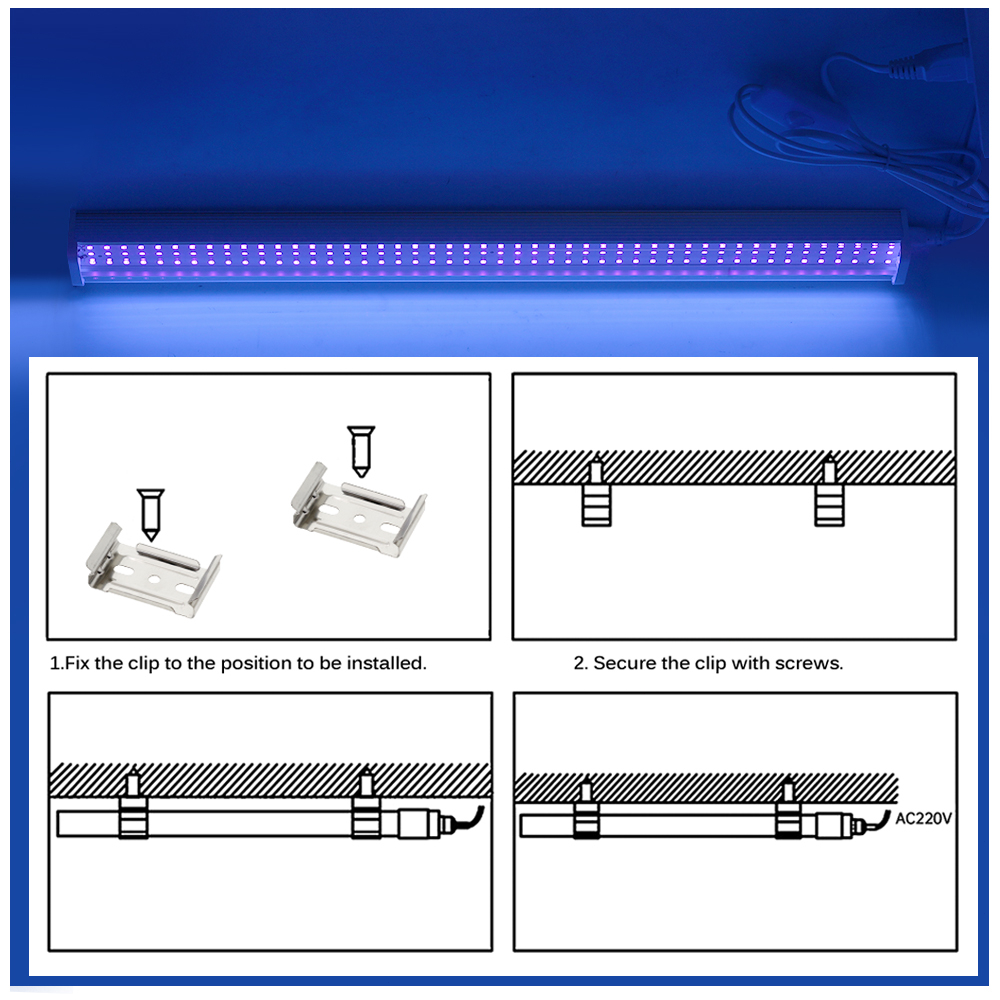 1.Fix the clip to the position to be installed.

2. Secure the clip with screws.

AC220V