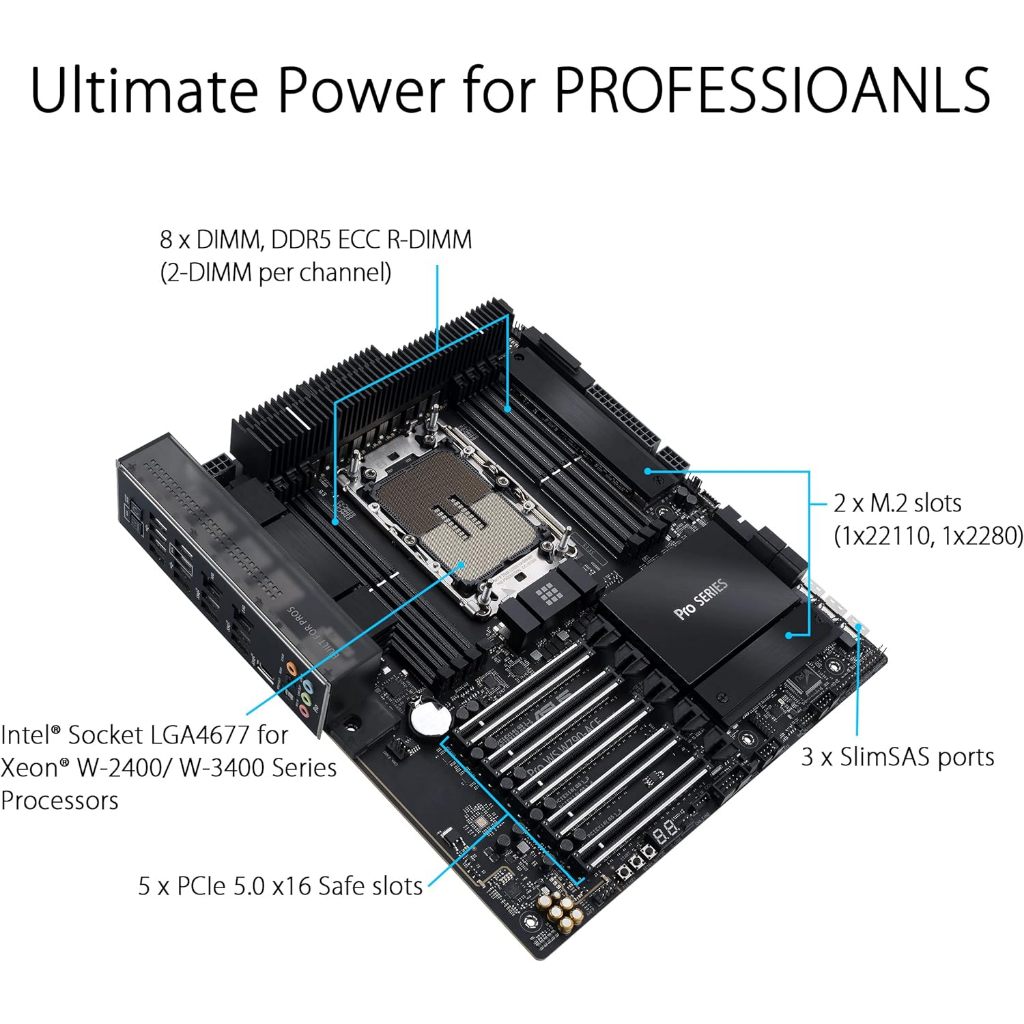 Ultimate Power for PROFESSIOANLS

8 x DIMM, DDR5 ECC R-DIMM (2-DIMM per channel)

2 x M.2 slots (1x22110, 1x2280)

Pro SERIES

Intel® Socket LGA4677 for Xeon® W-2400/ W-3400 Series Processors

3 x SlimSAS ports

5 x PCIe 5.0 x16 Safe slots