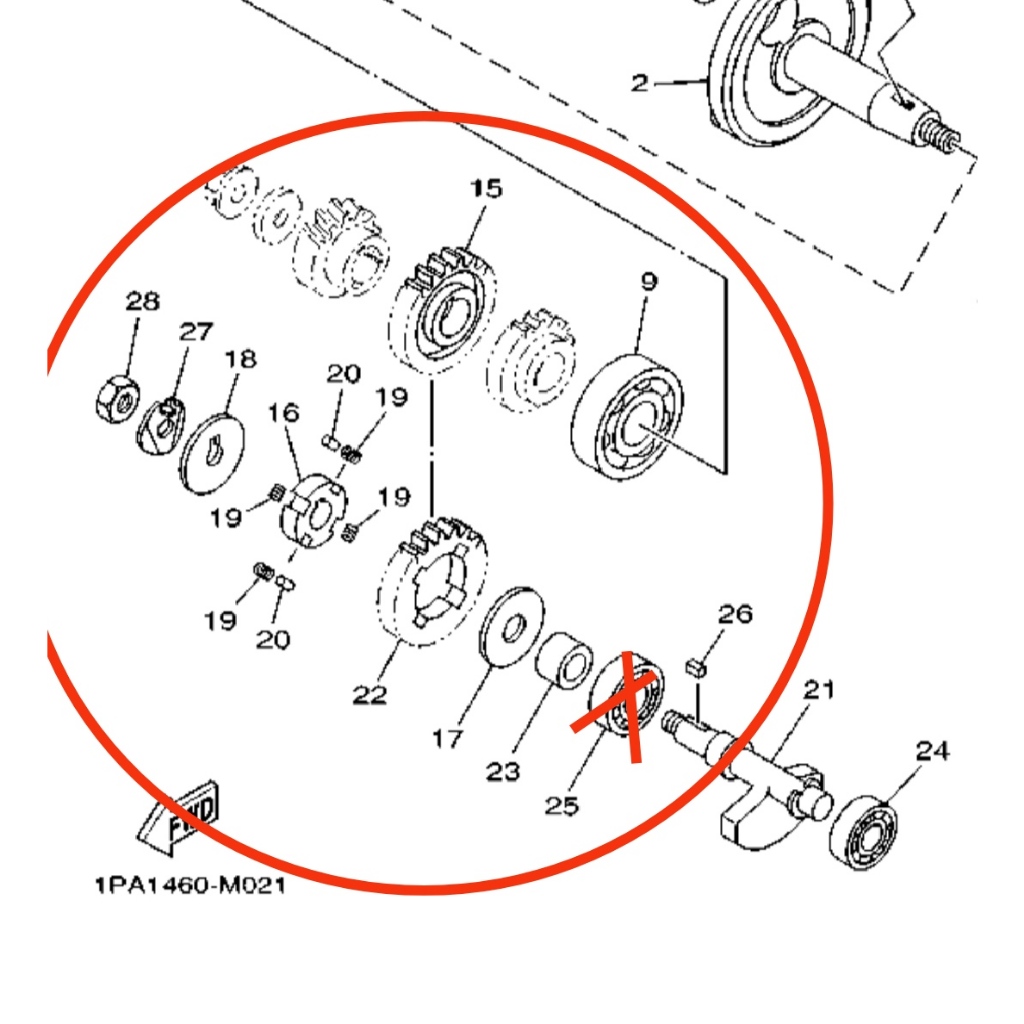 2
15
9
28
27
18
20
19
16
19
19
19
20
22
17
23
25
26
21
24
FWD
1PA1460-M021