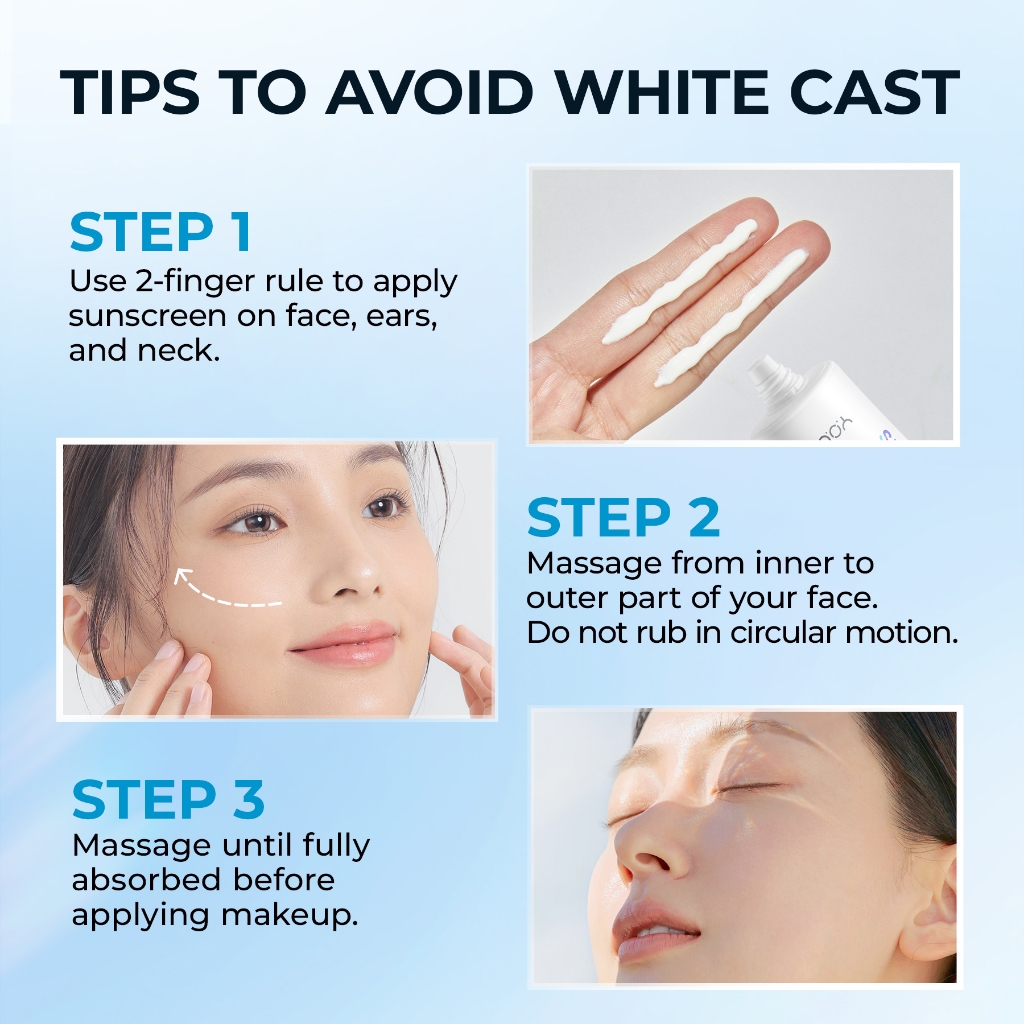 TIPS TO AVOID WHITE CAST

STEP 1
Use 2-finger rule to apply sunscreen on face, ears, and neck.

STEP 2
Massage from inner to outer part of your face. Do not rub in circular motion.

STEP 3
Massage until fully absorbed before applying makeup.