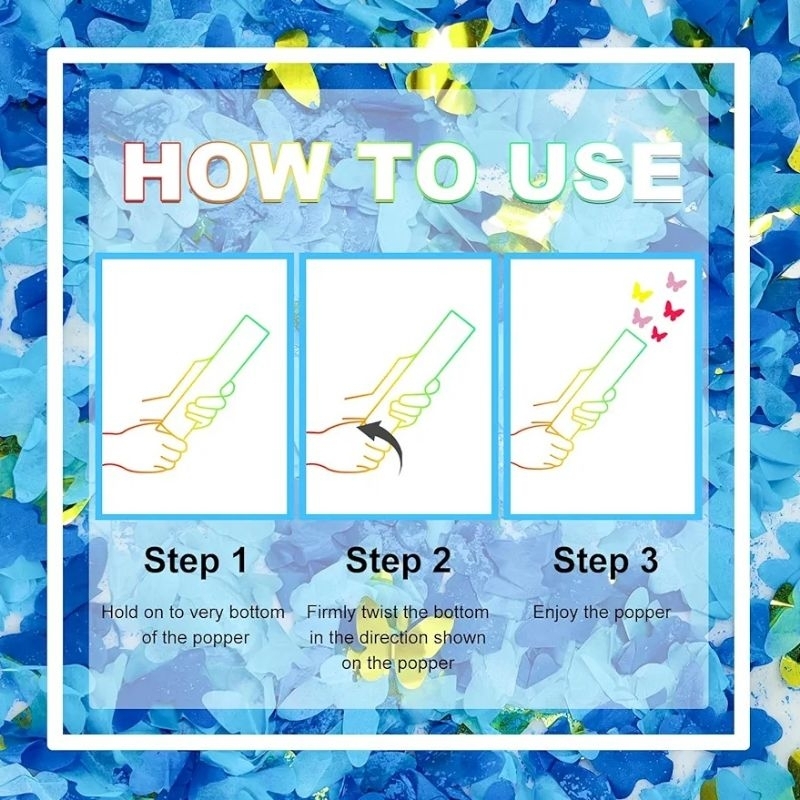 HOW TO USE

Step 1

Hold on to very bottom of the popper

Step 2

Firmly twist the bottom in the direction shown on the popper

Step 3

Enjoy the popper