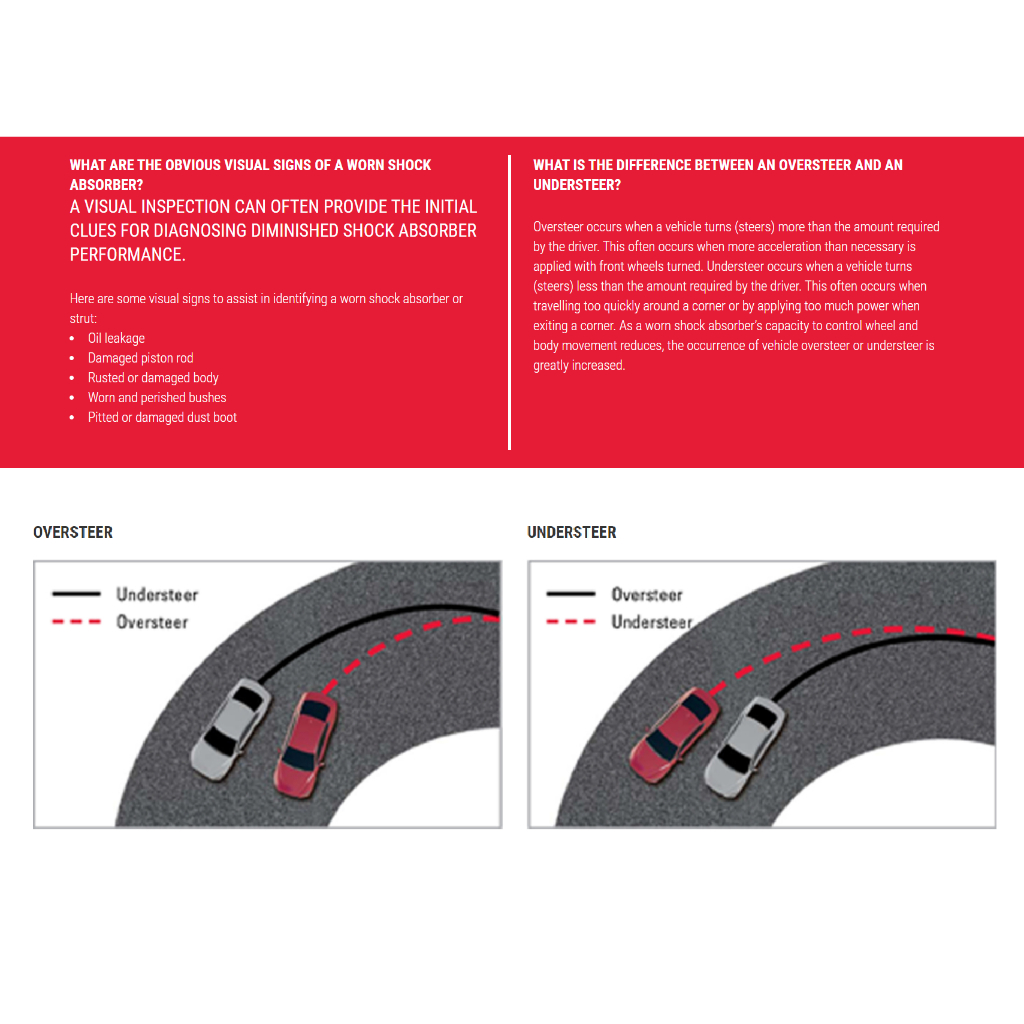 WHAT ARE THE OBVIOUS VISUAL SIGNS OF A WORN SHOCK ABSORBER?

A VISUAL INSPECTION CAN OFTEN PROVIDE THE INITIAL CLUES FOR DIAGNOSING DIMINISHED SHOCK ABSORBER PERFORMANCE.

Here are some visual signs to assist in identifying a worn shock absorber or strut:
• Oil leakage
• Damaged piston rod
• Rusted or damaged body
• Worn and perished bushes
• Pitted or damaged dust boot

WHAT IS THE DIFFERENCE BETWEEN AN OVERSTEER AND AN UNDERSTEER?

Oversteer occurs when a vehicle turns (steers) more than the amount required by the driver. This often occurs when more acceleration than necessary is applied with front wheels turned. Understeer occurs when a vehicle turns (steers) less than the amount required by the driver. This often occurs when travelling too quickly around a corner or by applying too much power when exiting a corner. As a worn shock absorber's capacity to control wheel and body movement reduces, the occurrence of vehicle oversteer or understeer is greatly increased.

OVERSTEER

Understeer
Oversteer

UNDERSTEER

Oversteer
Understeer