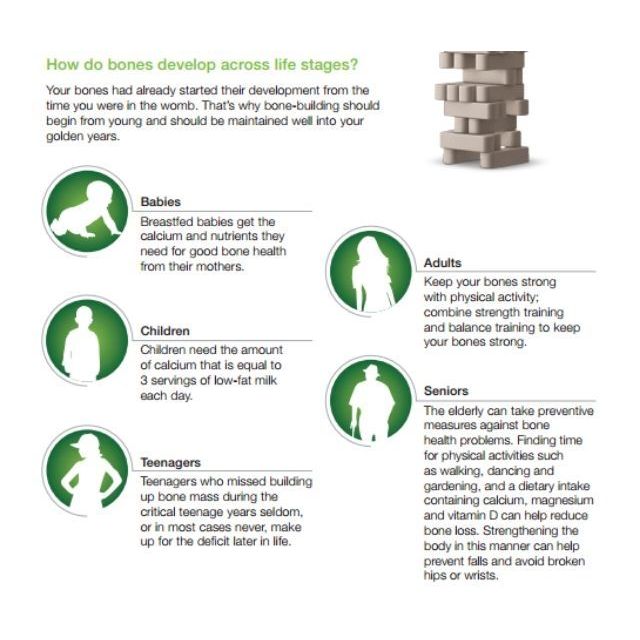 How do bones develop across life stages?

Your bones had already started their development from the time you were in the womb. That's why bone-building should begin from young and should be maintained well into your golden years.

Babies
Breastfed babies get the calcium and nutrients they need for good bone health from their mothers.

Children
Children need the amount of calcium that is equal to 3 servings of low-fat milk each day.

Teenagers
Teenagers who missed building up bone mass during the critical teenage years seldom, or in most cases never, make up for the deficit later in life.

Adults
Keep your bones strong with physical activity; combine strength training and balance training to keep your bones strong.

Seniors
The elderly can take preventive measures against bone health problems. Finding time for physical activities such as walking, dancing and gardening, and a dietary intake containing calcium, magnesium and vitamin D can help reduce bone loss. Strengthening the body in this manner can help prevent falls and avoid broken hips or wrists.