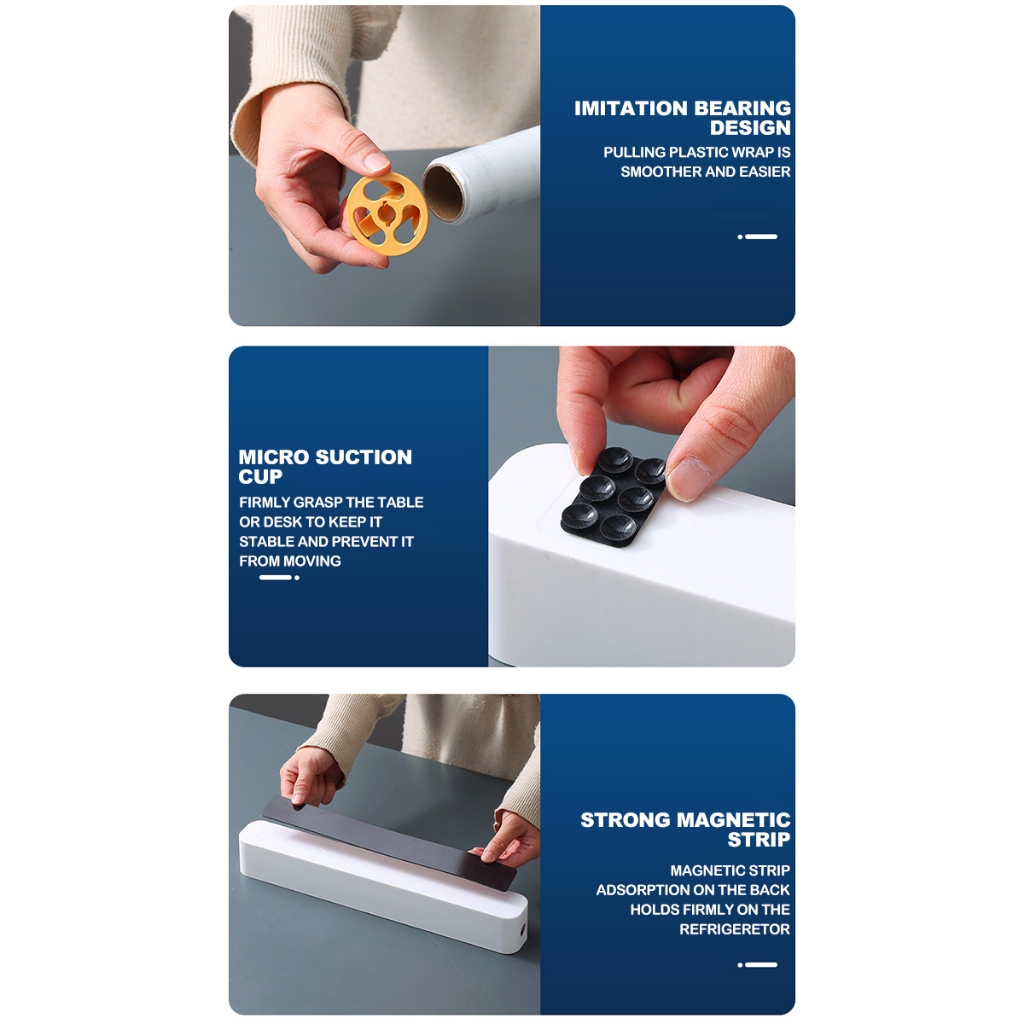 IMITATION BEARING DESIGN

PULLING PLASTIC WRAP IS SMOOTHER AND EASIER

MICRO SUCTION CUP

FIRMLY GRASP THE TABLE OR DESK TO KEEP IT STABLE AND PREVENT IT FROM MOVING

STRONG MAGNETIC STRIP

MAGNETIC STRIP ADSORPTION ON THE BACK HOLDS FIRMLY ON THE REFRIGERETOR