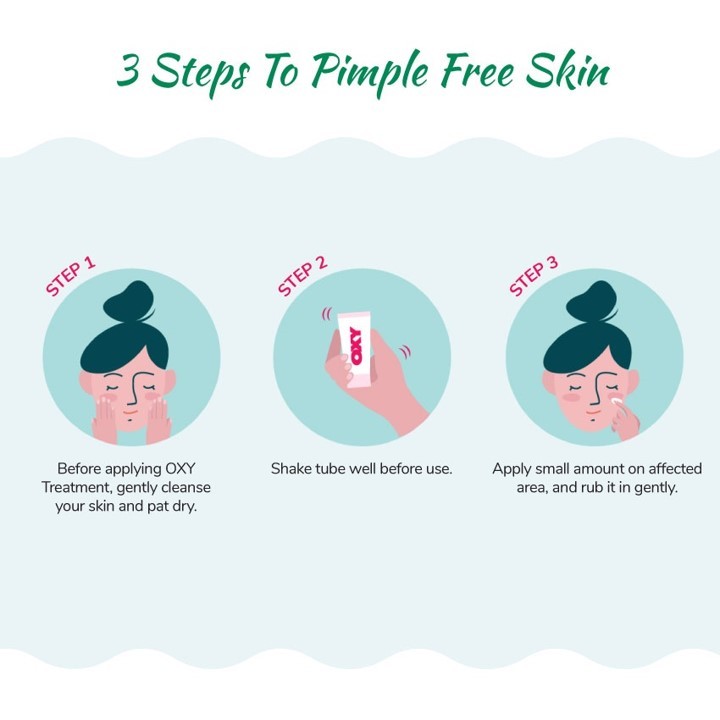 3 Steps To Pimple Free Skin

STEP 1

Before applying OXY Treatment, gently cleanse your skin and pat dry.

STEP 2

OXY

Shake tube well before use.

STEP 3

Apply small amount on affected area, and rub it in gently.