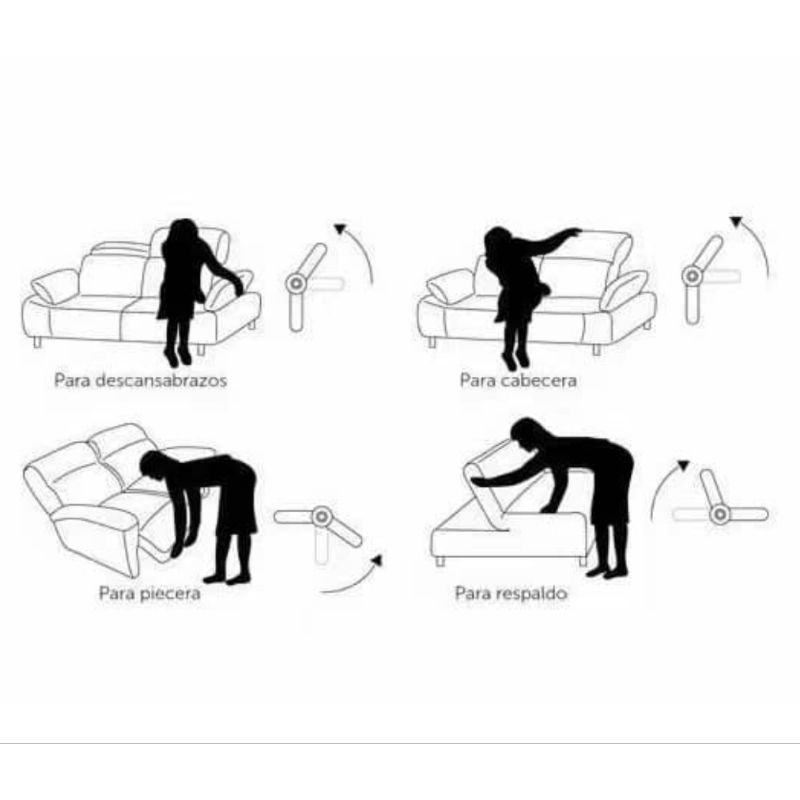 Para descansabrazos

Para cabecera

Para piecera

Para respaldo