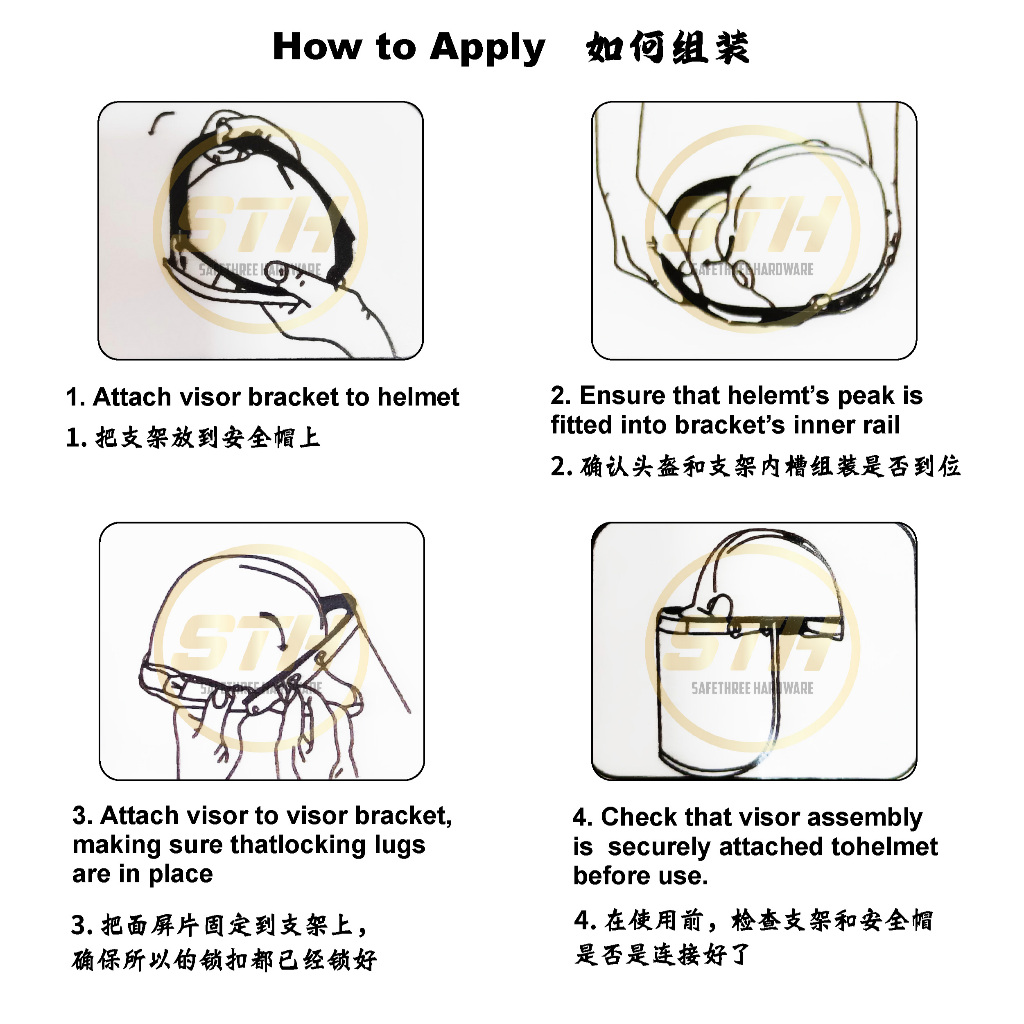 How to Apply 如何组装

STH
SAFETHREE HARDWARE

1. Attach visor bracket to helmet
1. 把支架放到安全帽上

STH
SAFETHREE HARDWARE

2. Ensure that helemt's peak is fitted into bracket's inner rail
2. 确认头盔和支架内槽组装是否到位

STH
SAFETHREE HARDWARE

3. Attach visor to visor bracket, making sure thatlocking lugs are in place
3. 把面屏片固定到支架上，确保所以的锁扣都已经锁好

STH
SAFETHREE HARDWARE

4. Check that visor assembly is securely attached tohelmet before use.
4. 在使用前，检查支架和安全帽是否是连接好了