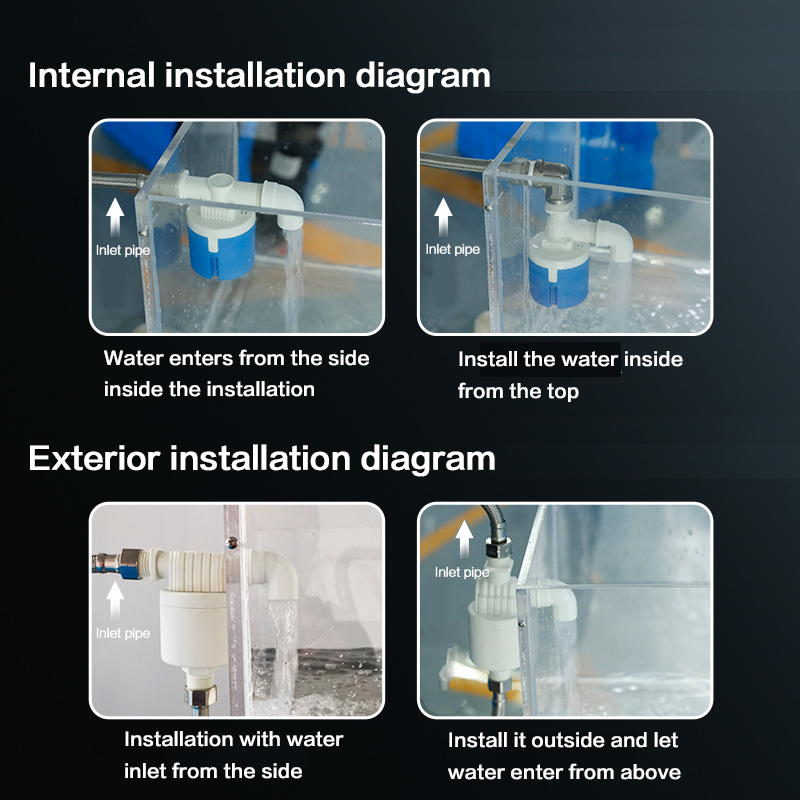 Internal installation diagram

Inlet pipe

Water enters from the side inside the installation

Inlet pipe

Install the water inside from the top

Exterior installation diagram

Inlet pipe

Installation with water inlet from the side

Inlet pipe

Install it outside and let water enter from above