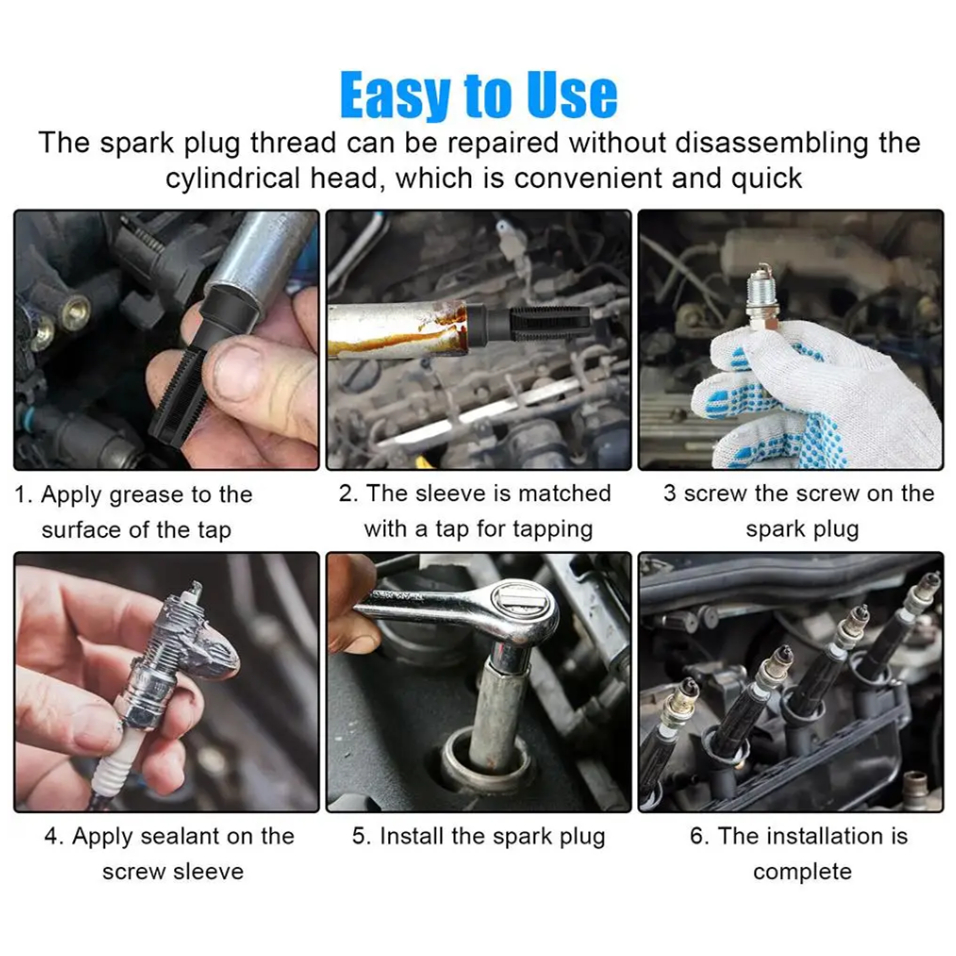 Easy to Use

The spark plug thread can be repaired without disassembling the cylindrical head, which is convenient and quick

1. Apply grease to the surface of the tap

2. The sleeve is matched with a tap for tapping

3 screw the screw on the spark plug

4. Apply sealant on the screw sleeve

5. Install the spark plug

6. The installation is complete