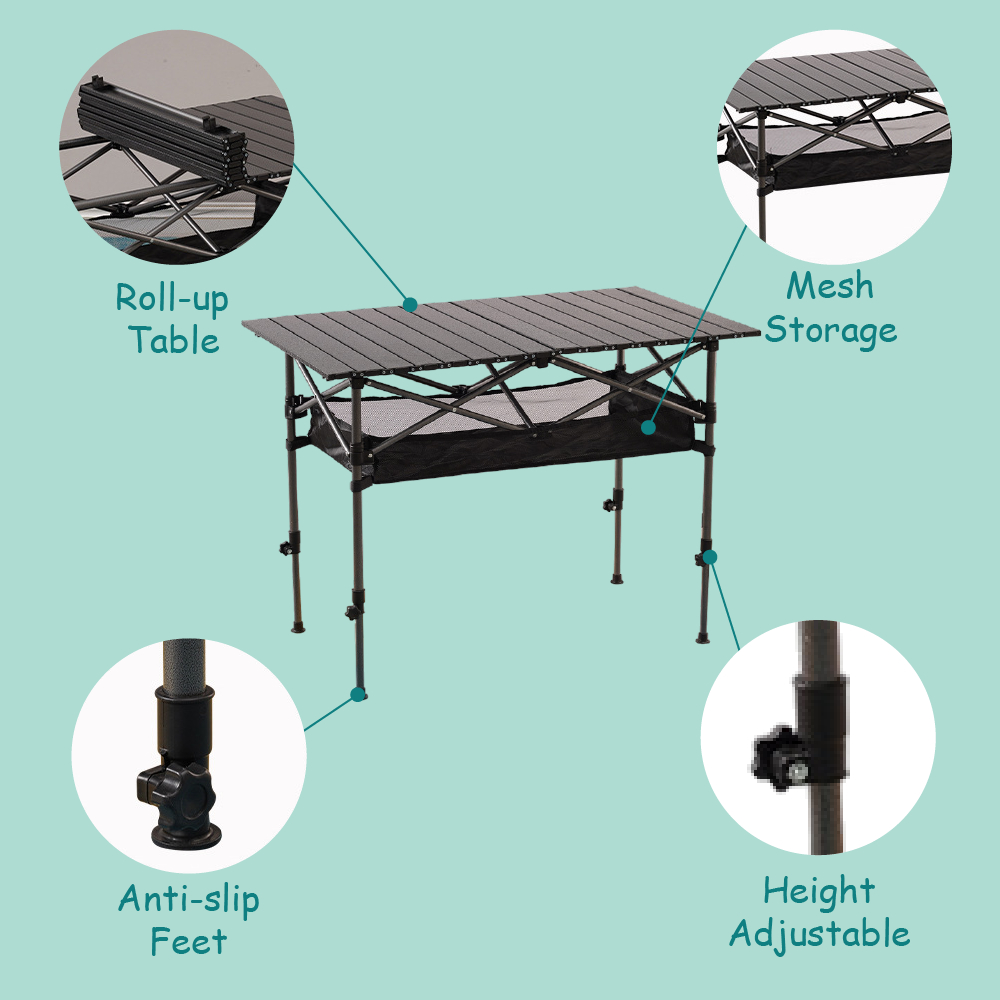 Roll-up Table

Mesh Storage

Anti-slip Feet

Height Adjustable