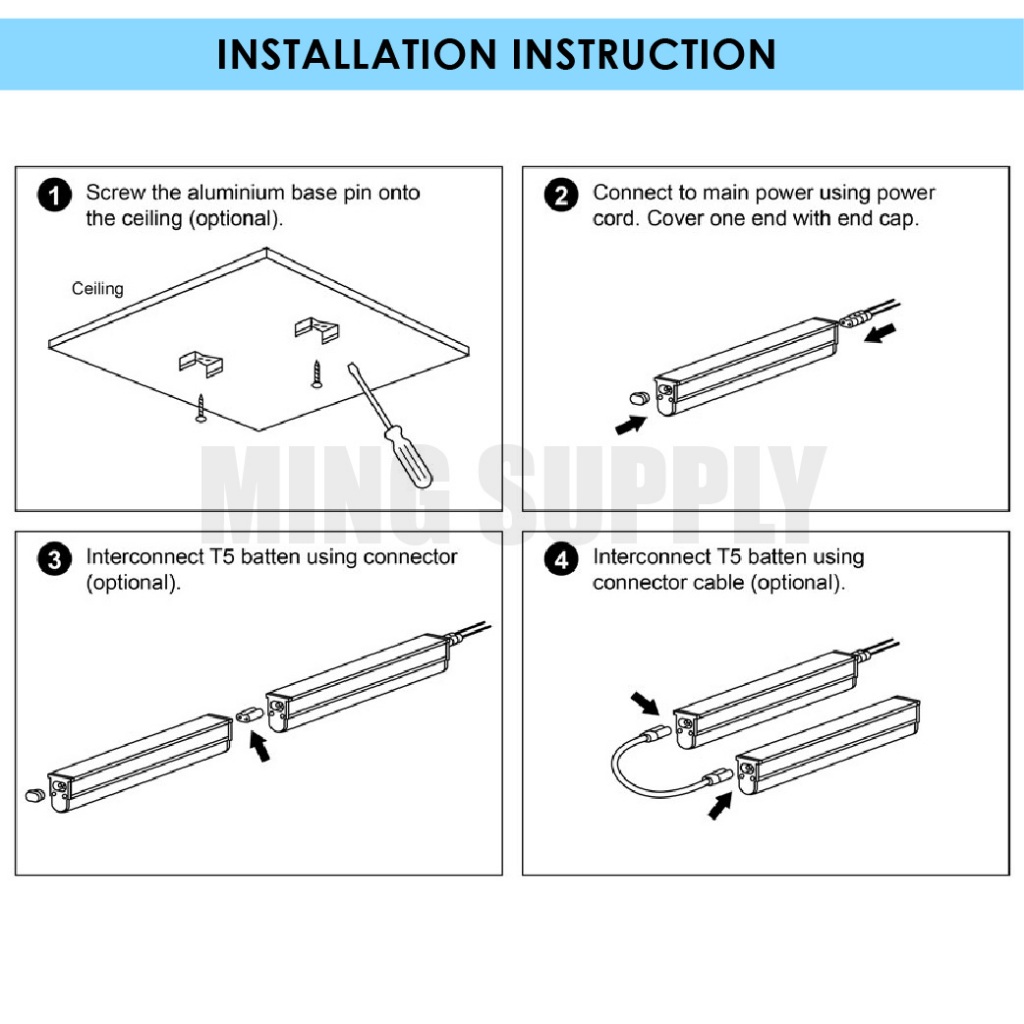 INSTALLATION INSTRUCTION

1 Screw the aluminium base pin onto the ceiling (optional).

Ceiling

2 Connect to main power using power cord. Cover one end with end cap.

MING SUPPLY

3 Interconnect T5 batten using connector (optional).

4 Interconnect T5 batten using connector cable (optional).