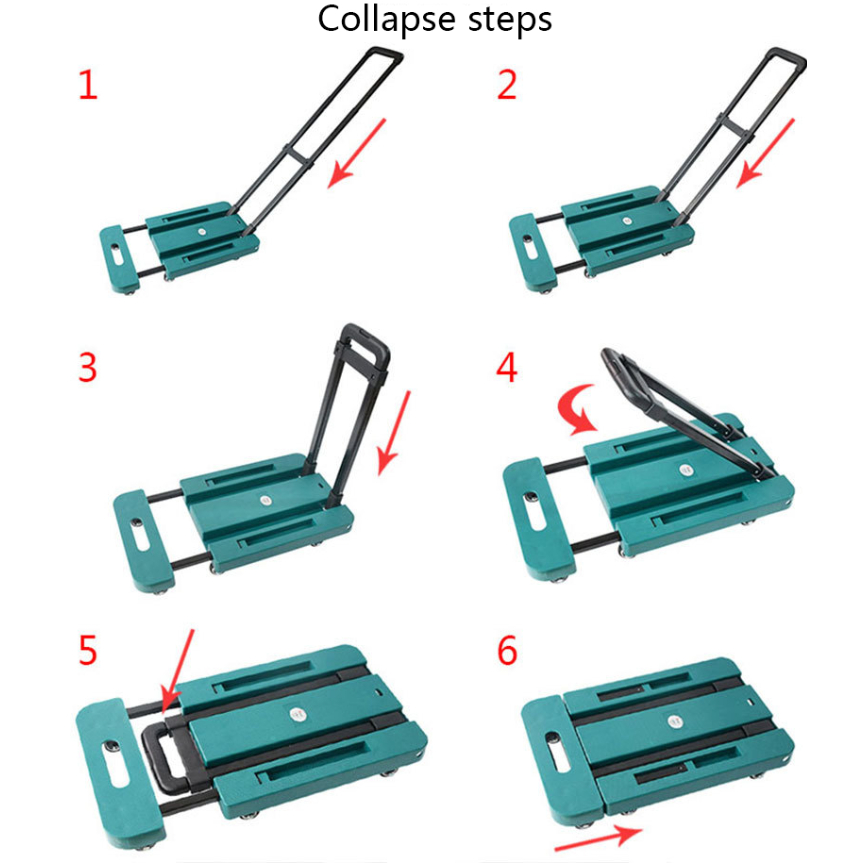 Collapse steps

1

2

3

4

5

6