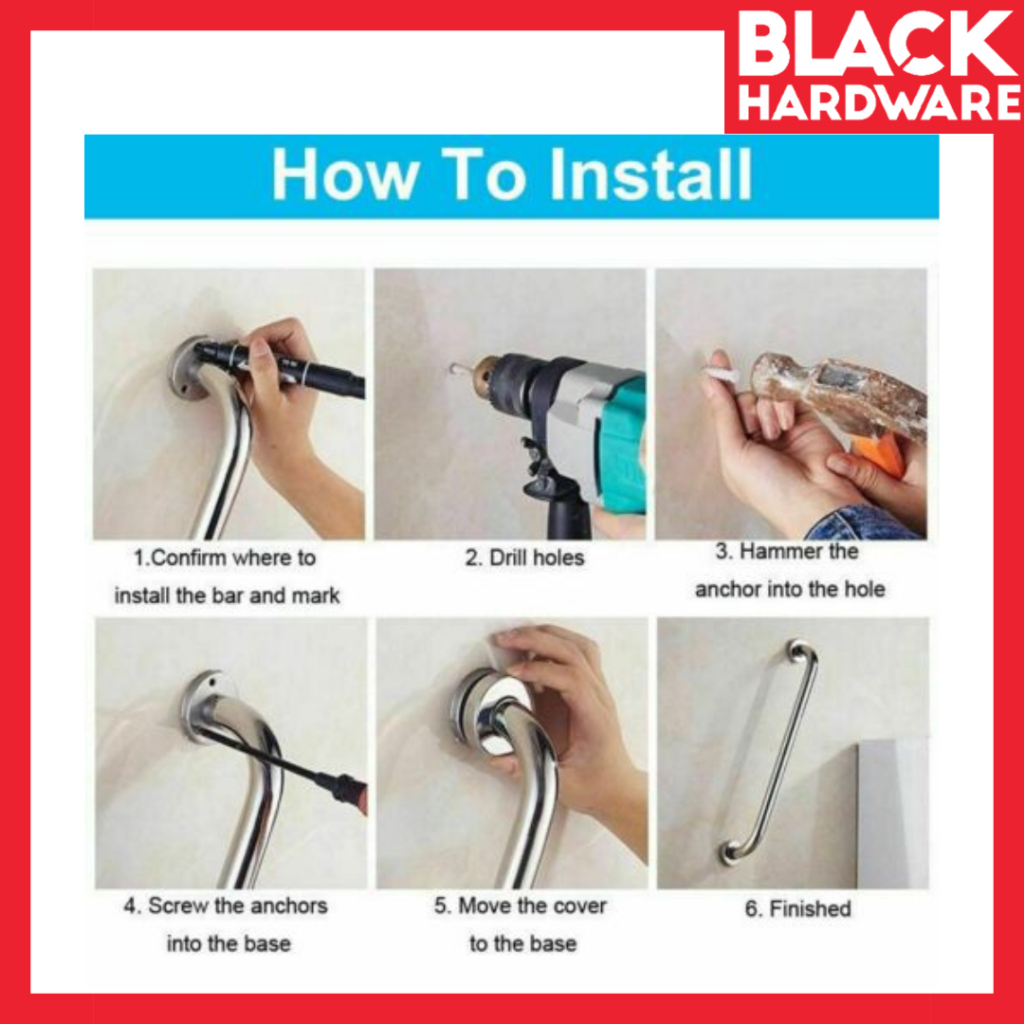 BLACK HARDWARE

How To Install

1.Confirm where to install the bar and mark

2. Drill holes

3. Hammer the anchor into the hole

4. Screw the anchors into the base

5. Move the cover to the base

6. Finished