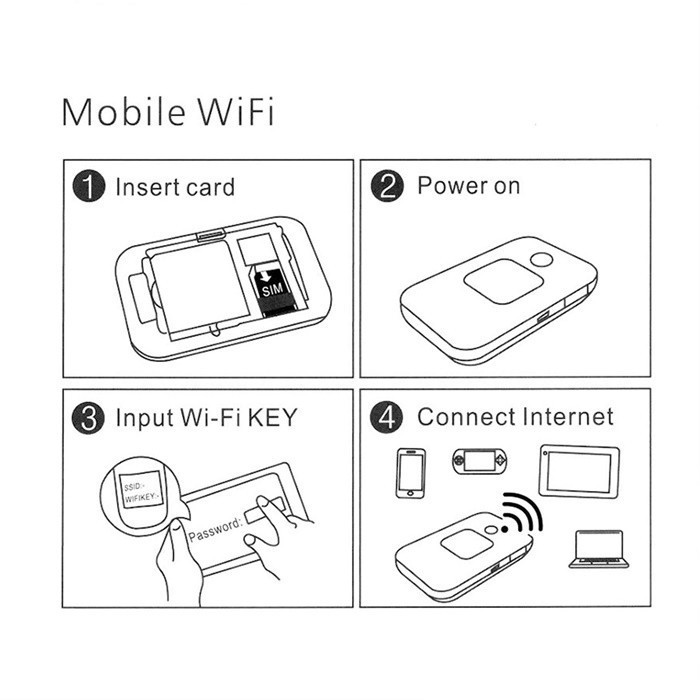 Mobile WiFi

1 Insert card

SIM

2 Power on

3 Input Wi-Fi KEY

SSID:-
WIFIKEY:-

Password:

4 Connect Internet