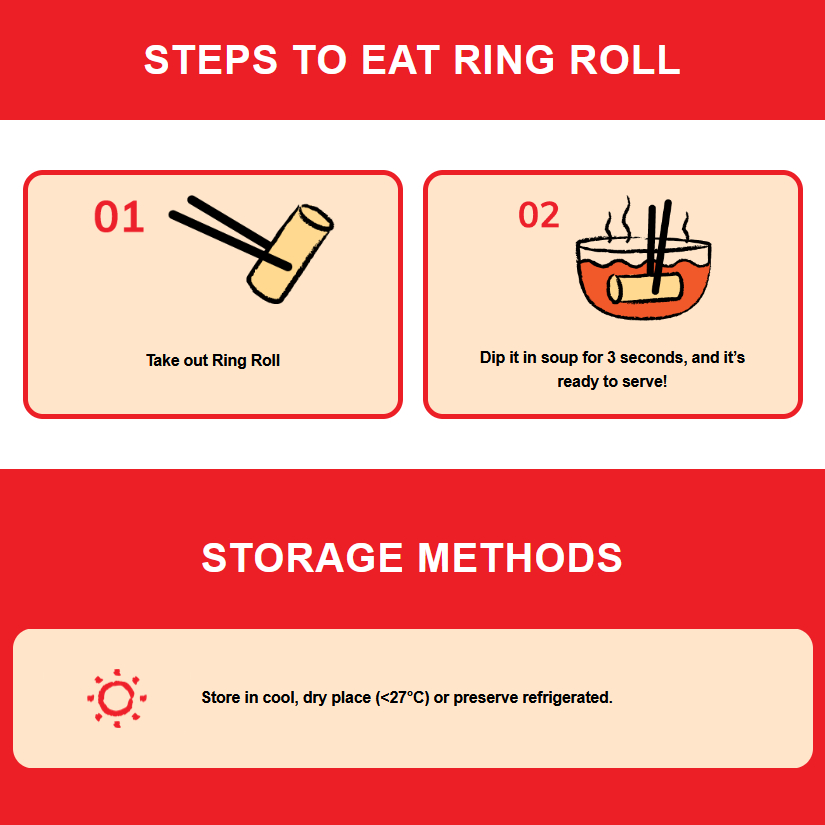 STEPS TO EAT RING ROLL

01

Take out Ring Roll

02

Dip it in soup for 3 seconds, and it's ready to serve!

STORAGE METHODS

Store in cool, dry place (<27°C) or preserve refrigerated.