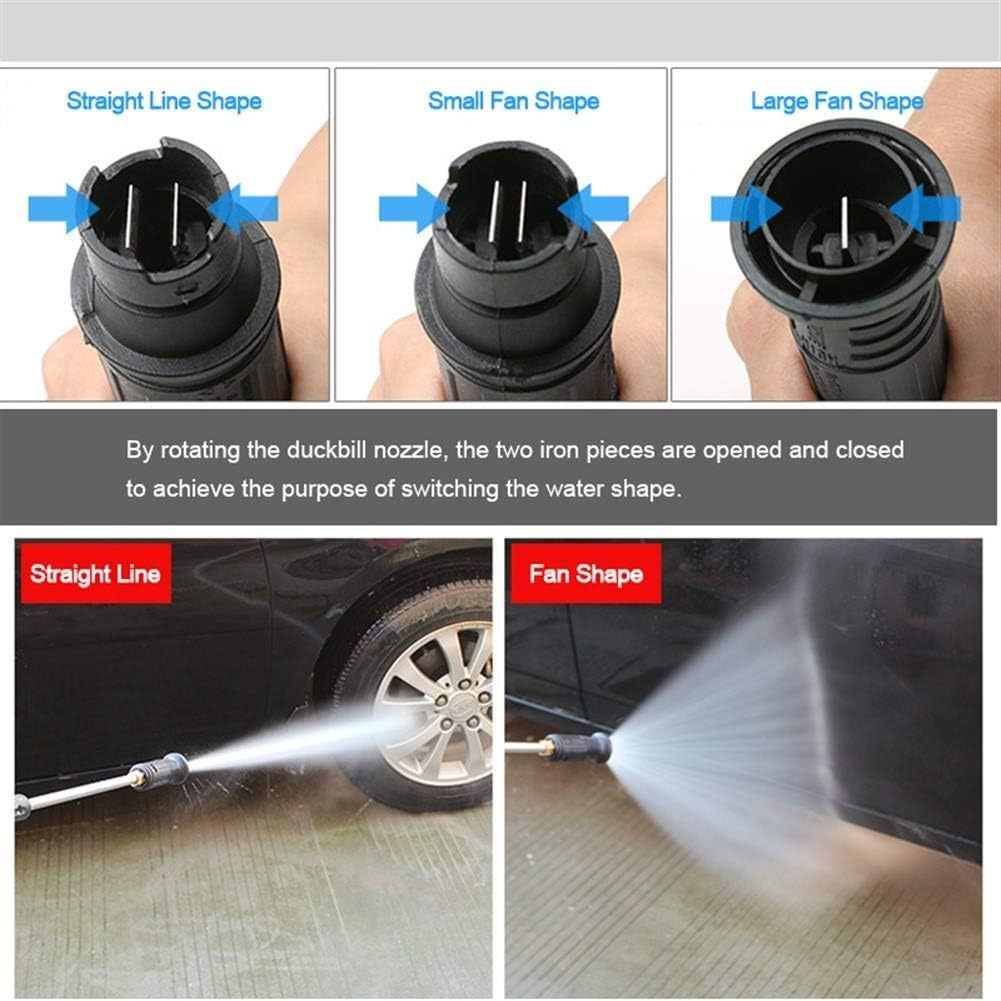 Straight Line Shape

Small Fan Shape

Large Fan Shape

By rotating the duckbill nozzle, the two iron pieces are opened and closed to achieve the purpose of switching the water shape.

Straight Line

Fan Shape