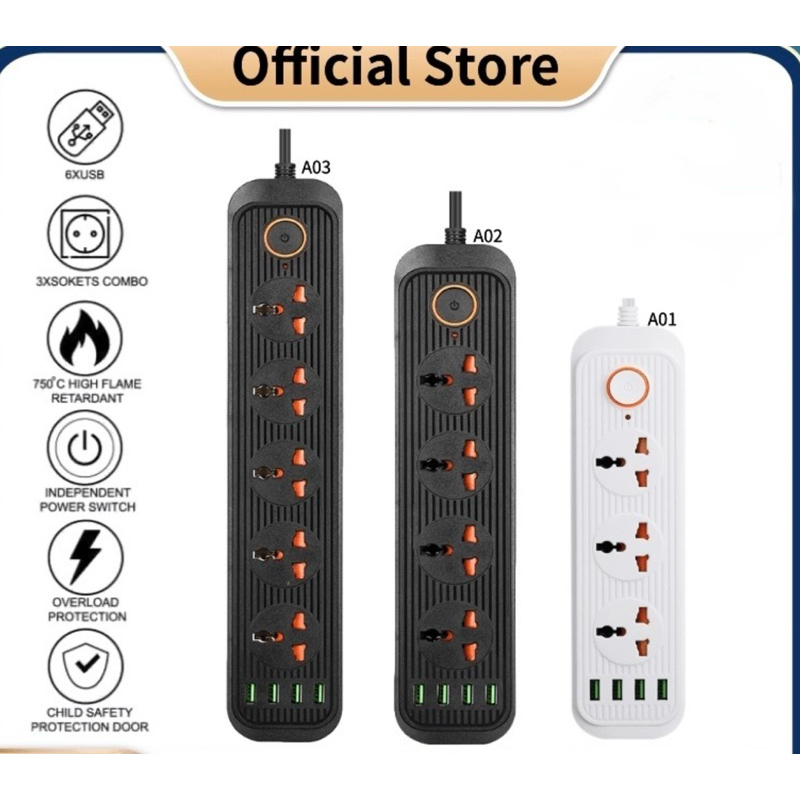 Official Store

6XUSB

3XSOKETS COMBO

750°C HIGH FLAME RETARDANT

INDEPENDENT POWER SWITCH

OVERLOAD PROTECTION

CHILD SAFETY PROTECTION DOOR

A03

A02

A01