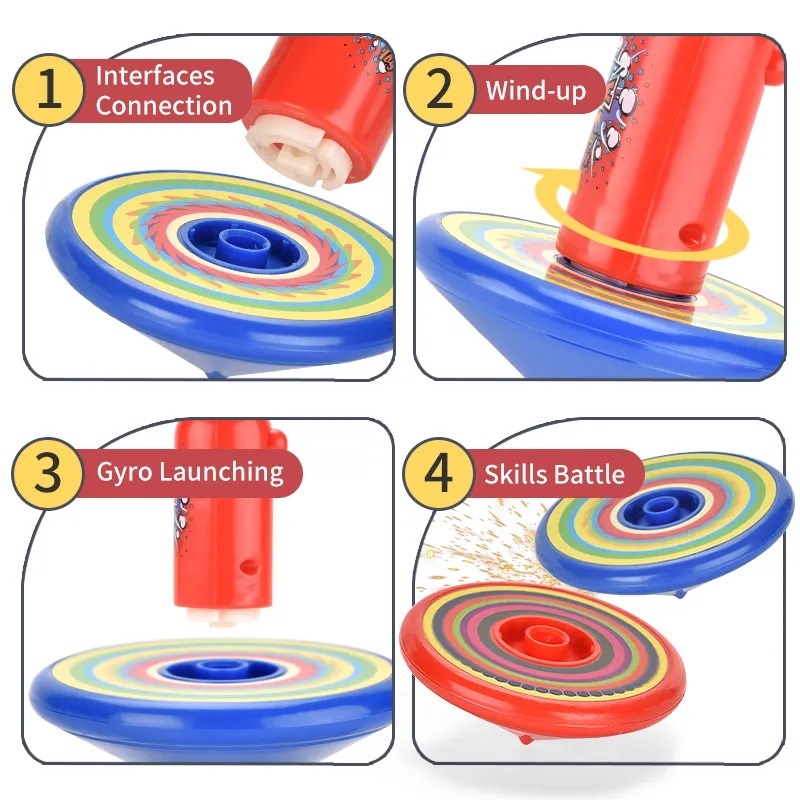 1 Interfaces Connection

2 Wind-up

3 Gyro Launching

4 Skills Battle