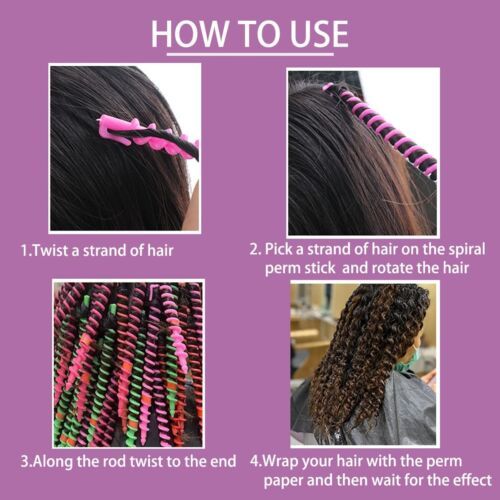 HOW TO USE

1.Twist a strand of hair

2. Pick a strand of hair on the spiral perm stick  and rotate the hair

3.Along the rod twist to the end

4.Wrap your hair with the perm paper and then wait for the effect