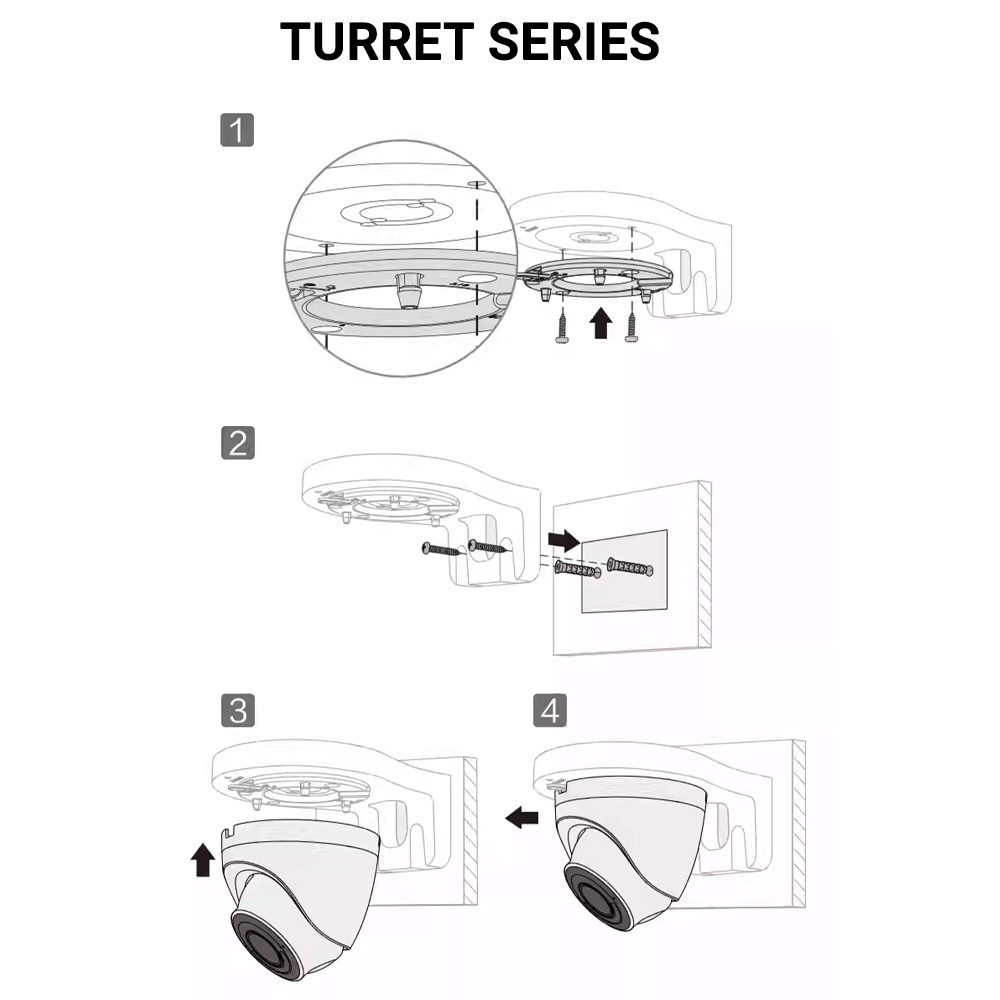 TURRET SERIES

1

2

3

4