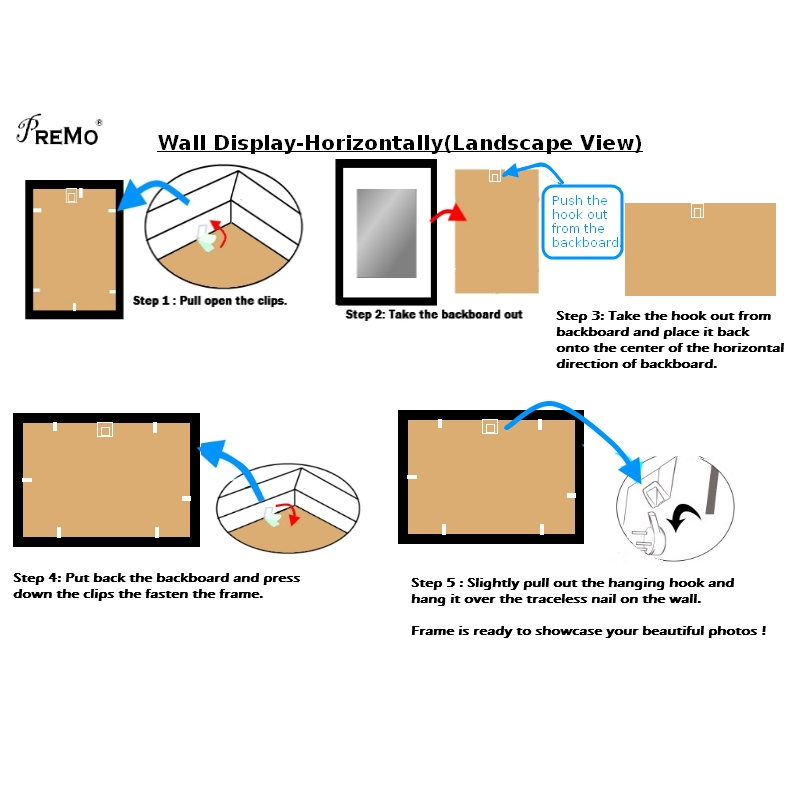 PREMO®

Wall Display-Horizontally(Landscape View)

Step 1 : Pull open the clips.

Step 2: Take the backboard out

Push the hook out from the backboard.

Step 3: Take the hook out from backboard and place it back onto the center of the horizontal direction of backboard.

Step 4: Put back the backboard and press down the clips the fasten the frame.

Step 5 : Slightly pull out the hanging hook and hang it over the traceless nail on the wall.

Frame is ready to showcase your beautiful photos !