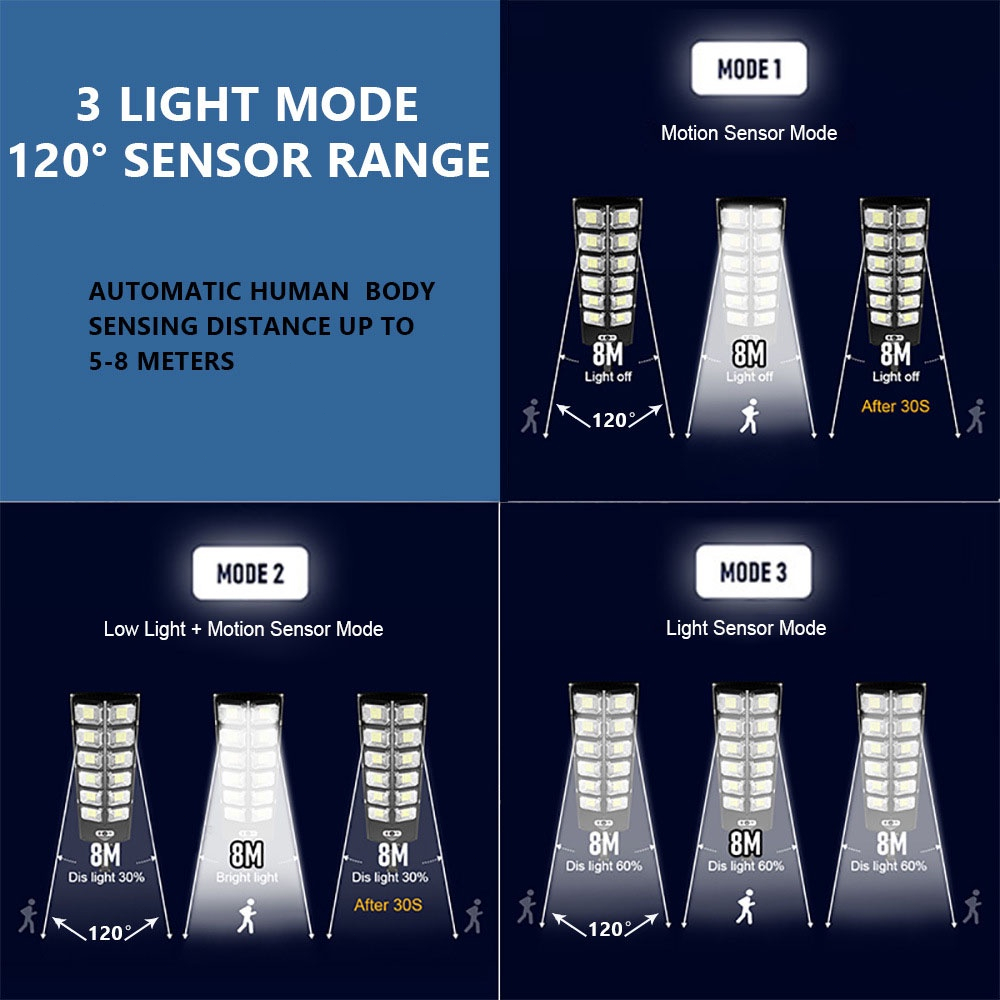 3 LIGHT MODE
120° SENSOR RANGE

AUTOMATIC HUMAN BODY SENSING DISTANCE UP TO 5-8 METERS

MODE 1

Motion Sensor Mode

8M
Light off
120°

8M
Light off

8M
Light off
After 30S

MODE 2

Low Light + Motion Sensor Mode

8M
Dis light 30%
120°

8M
Bright light

8M
Dis light 30%
After 30S

MODE 3

Light Sensor Mode

8M
Dis light 60%
120°

8M
Dis light 60%

8M
Dis light 60%