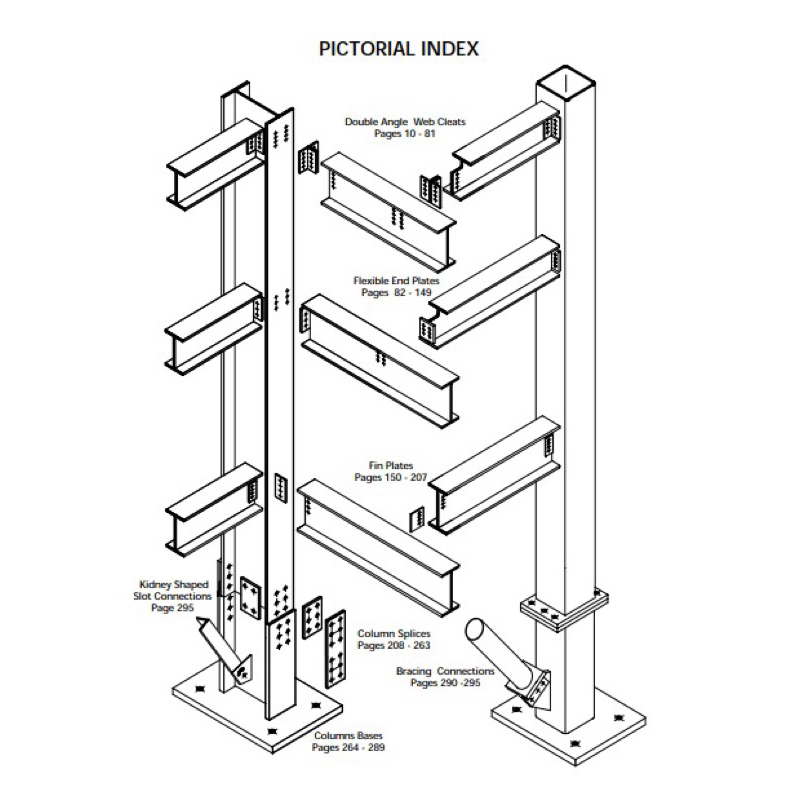 PICTORIAL INDEX

Double Angle Web Cleats
Pages 10 - 81

Flexible End Plates
Pages 82 - 149

Fin Plates
Pages 150 - 207

Kidney Shaped
Slot Connections
Page 295

Column Splices
Pages 208 - 263

Bracing Connections
Pages 290 -295

Columns Bases
Pages 264 - 289