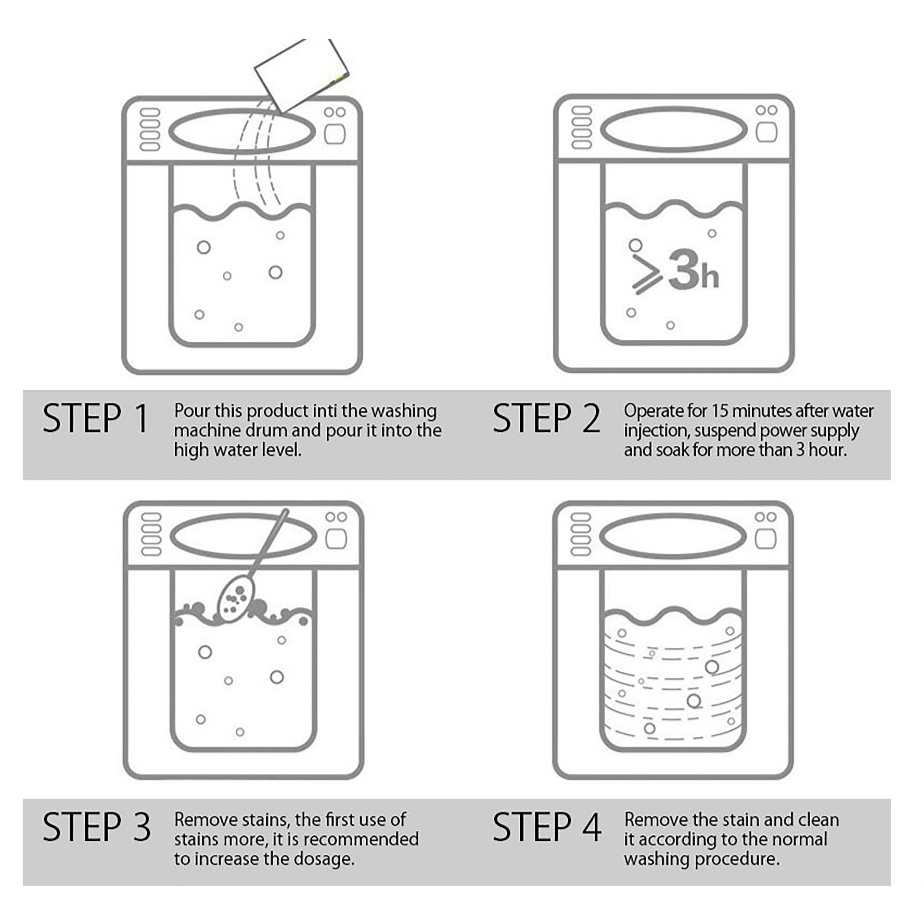 $\geqslant$3h

STEP 1 Pour this product inti the washing machine drum and pour it into the high water level.

STEP 2 Operate for 15 minutes after water injection, suspend power supply and soak for more than 3 hour.

STEP 3 Remove stains, the first use of stains more, it is recommended to increase the dosage.

STEP 4 Remove the stain and clean it according to the normal washing procedure.