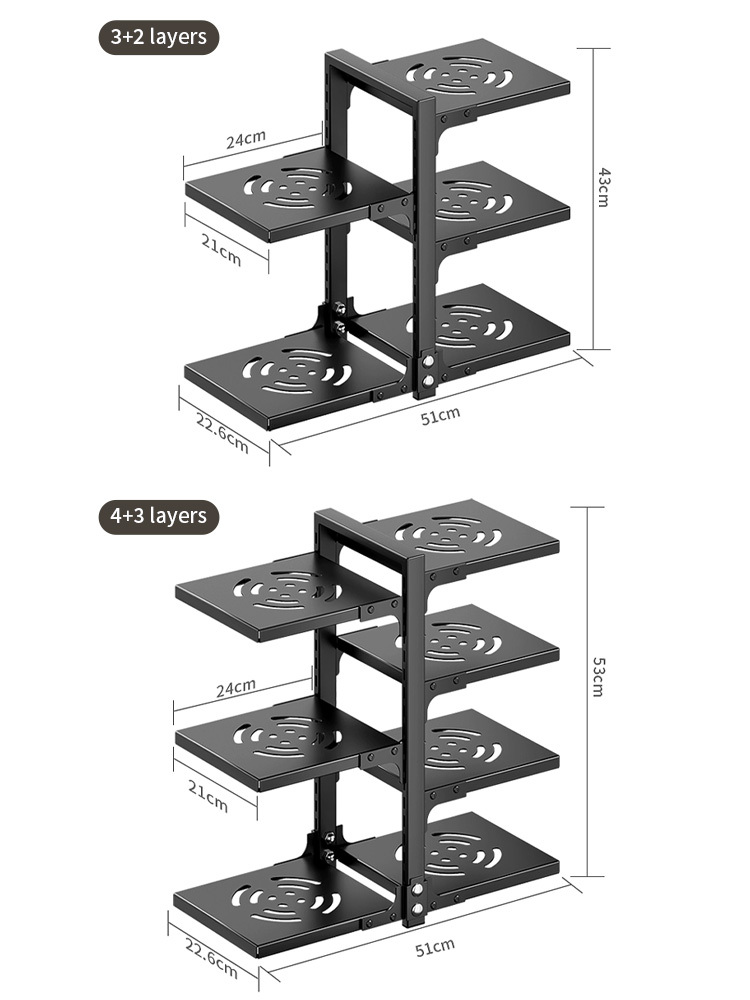 3+2 layers

24cm

21cm

43cm

22.6cm

51cm

4+3 layers

24cm

21cm

53cm

22.6cm

51cm