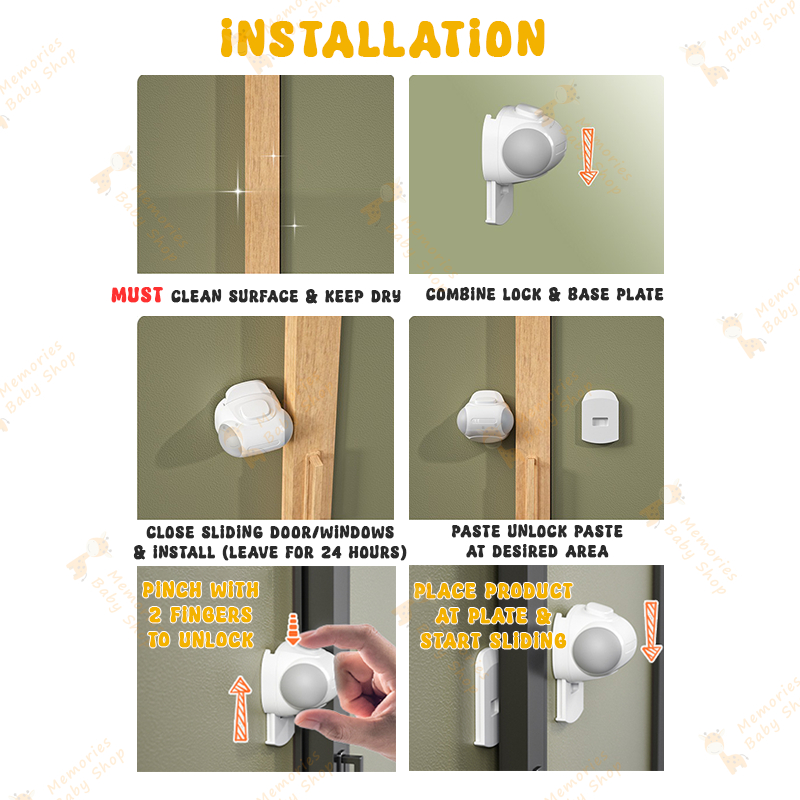 INSTALLATION

MUST CLEAN SURFACE & KEEP DRY

COMBINE LOCK & BASE PLATE

CLOSE SLIDING DOOR/WINDOWS & INSTALL (LEAVE FOR 24 HOURS)

PASTE UNLOCK PASTE AT DESIRED AREA

PINCH WITH 2 FINGERS TO UNLOCK

PLACE PRODUCT AT PLATE & START SLIDING

Memories Baby Shop