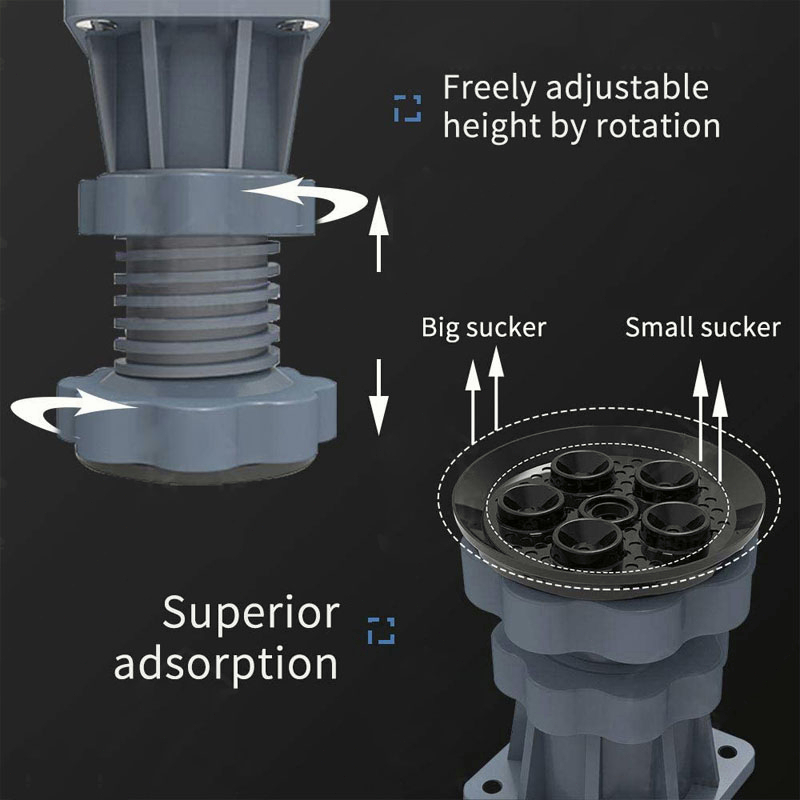 Freely adjustable height by rotation

Big sucker

Small sucker

Superior adsorption