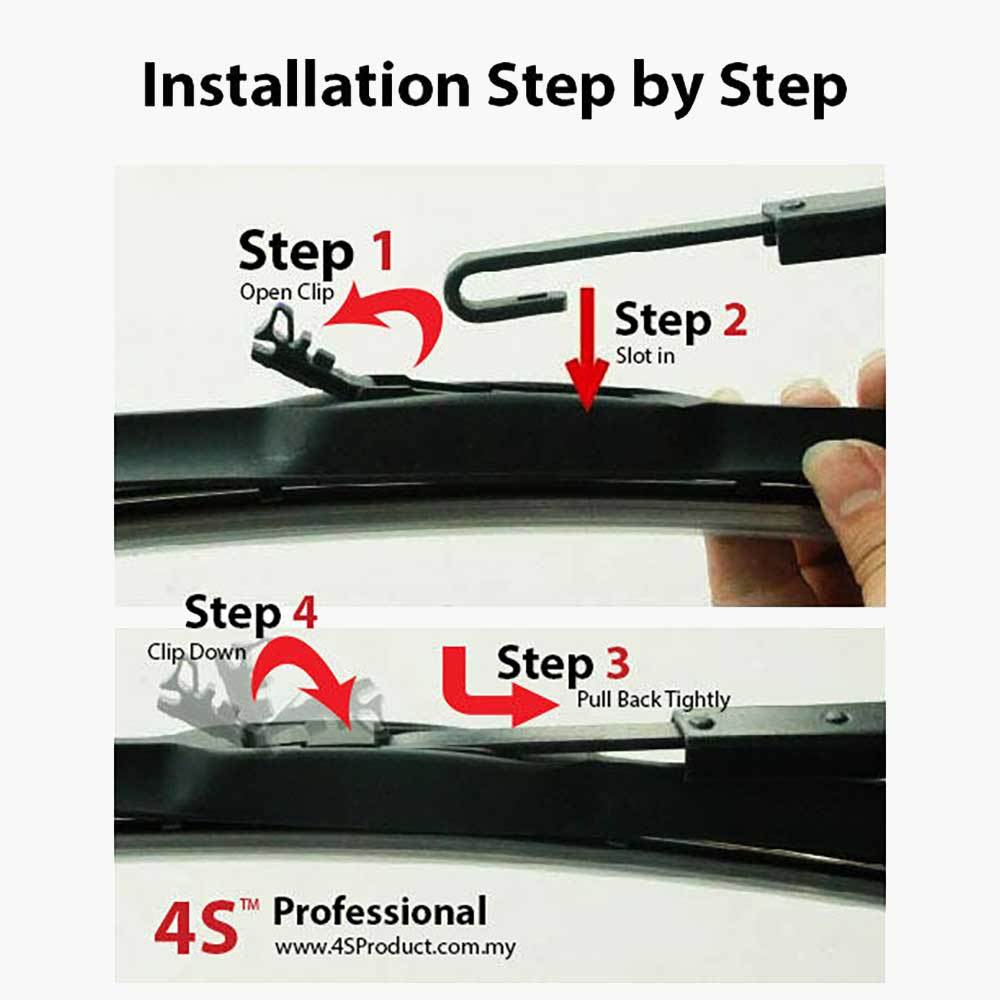 Installation Step by Step

Step 1
Open Clip

Step 2
Slot in

Step 4
Clip Down

Step 3
Pull Back Tightly

4S™ Professional
www.4SProduct.com.my