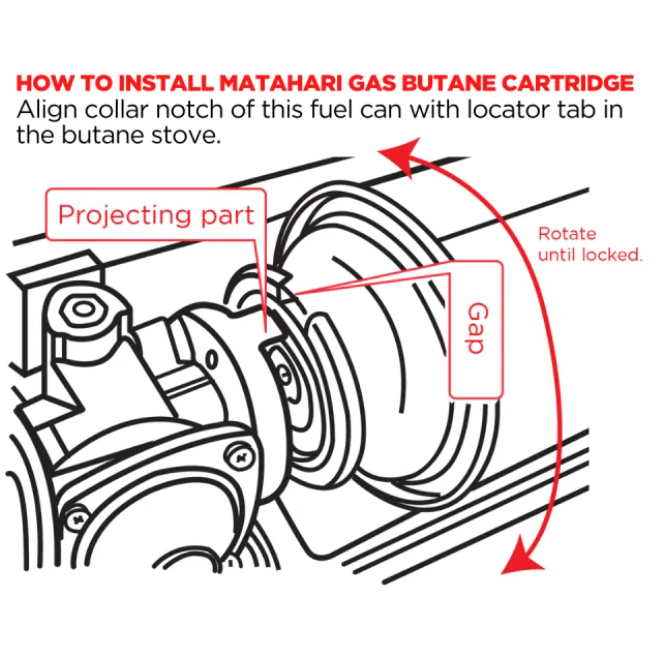 HOW TO INSTALL MATAHARI GAS BUTANE CARTRIDGE
Align collar notch of this fuel can with locator tab in the butane stove.

Projecting part

Rotate until locked.

Gap