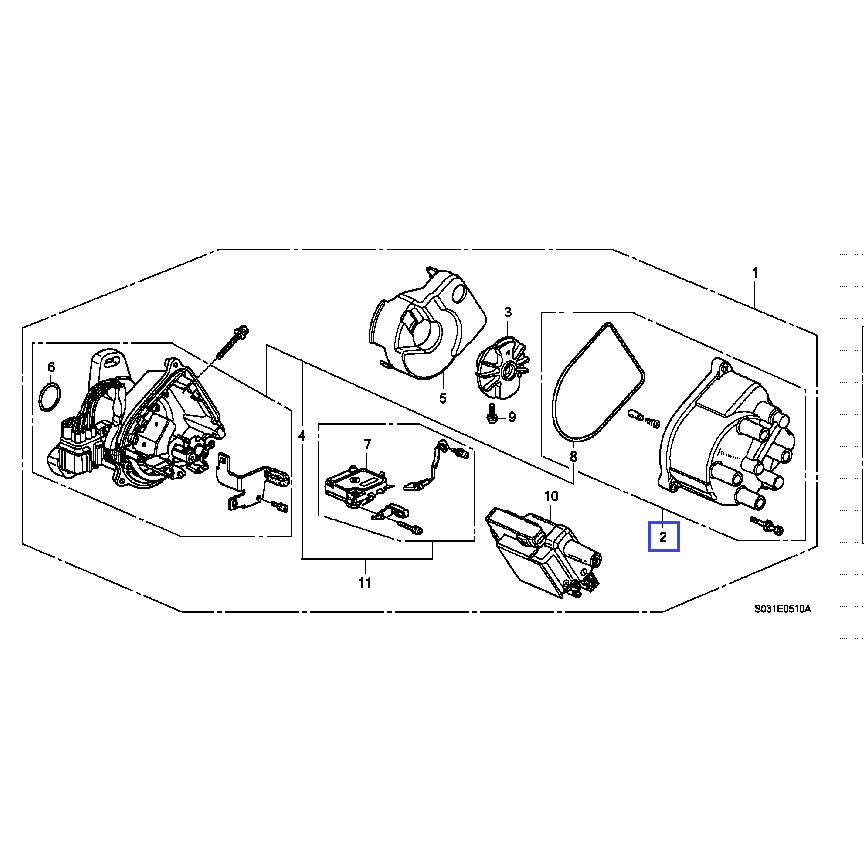 1
3
6
5
9
4
7
8
10
2
11
S031E0510A